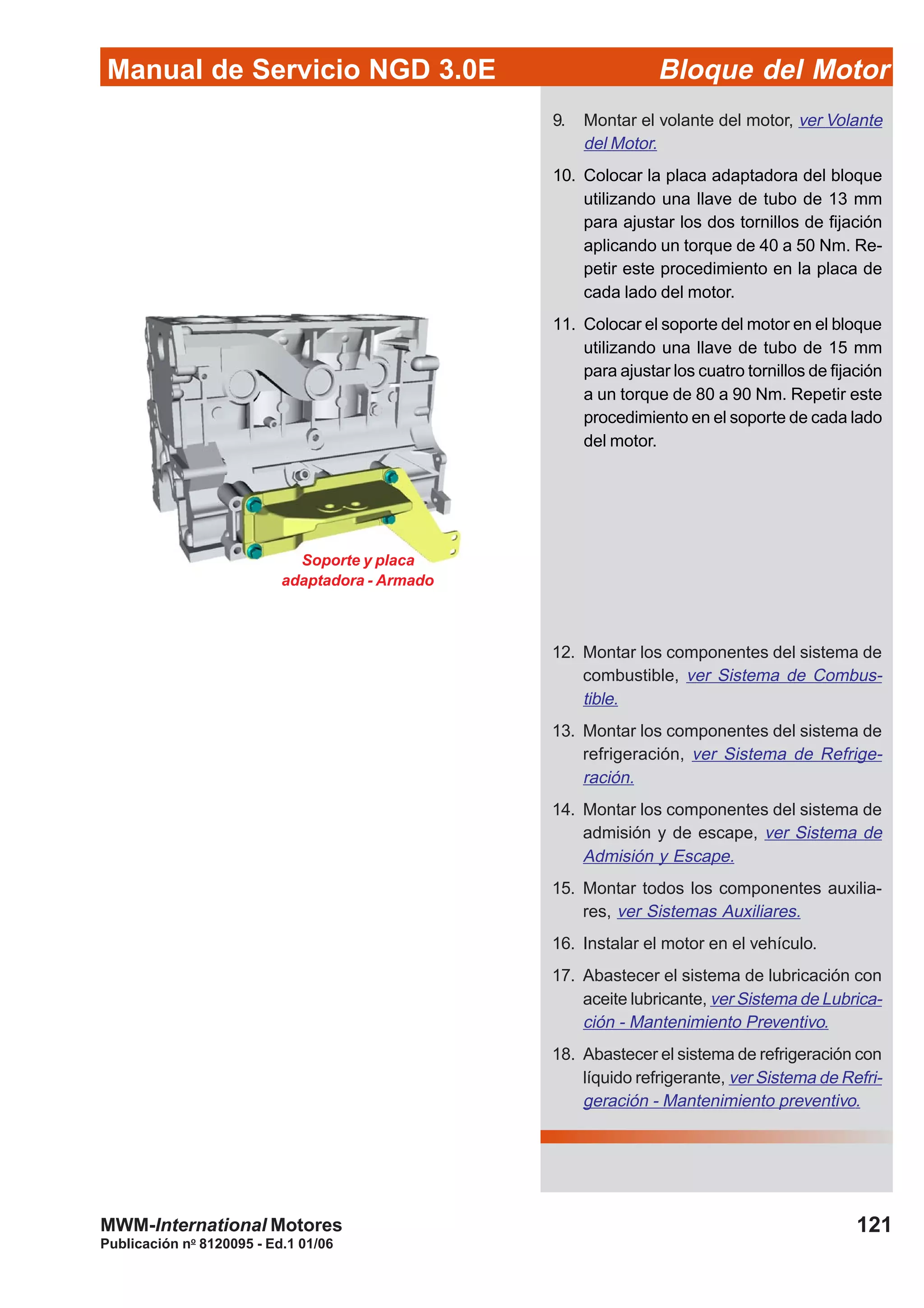 Manual de Servicio NGD 3.0E Bloque del Motor

Soporte y placa adaptadora - Armado

9. Montar el volante del motor, ver Volante del Motor.

10. Colocar la placa adaptadora del bloque utilizando una llave de tubo de 13 mm para ajustar los dos tornillos de fijación aplicando un torque de 40 a 50 Nm. Repetir este procedimiento en la placa de cada lado del motor.

11. Colocar el soporte del motor en el bloque utilizando una llave de tubo de 15 mm para ajustar los cuatro tornillos de fijación a un torque de 80 a 90 Nm. Repetir este procedimiento en el soporte de cada lado del motor.

12. Montar los componentes del sistema de combustible, ver Sistema de Combustible.

13. Montar los componentes del sistema de refrigeración, ver Sistema de Refrigeración.

14. Montar los componentes del sistema de admisión y de escape, ver Sistema de Admisión y Escape.

15. Montar todos los componentes auxiliares, ver Sistemas Auxiliares.

16. Instalar el motor en el vehículo.

17. Abastecer el sistema de lubricación con aceite lubricante, ver Sistema de Lubricación - Mantenimiento Preventivo.

18. Abastecer el sistema de refrigeración con líquido refrigerante, ver Sistema de Refrigeración - Mantenimiento preventivo.

MWM-International Motores
Publicación nº 8120095 - Ed.1 01/06

121