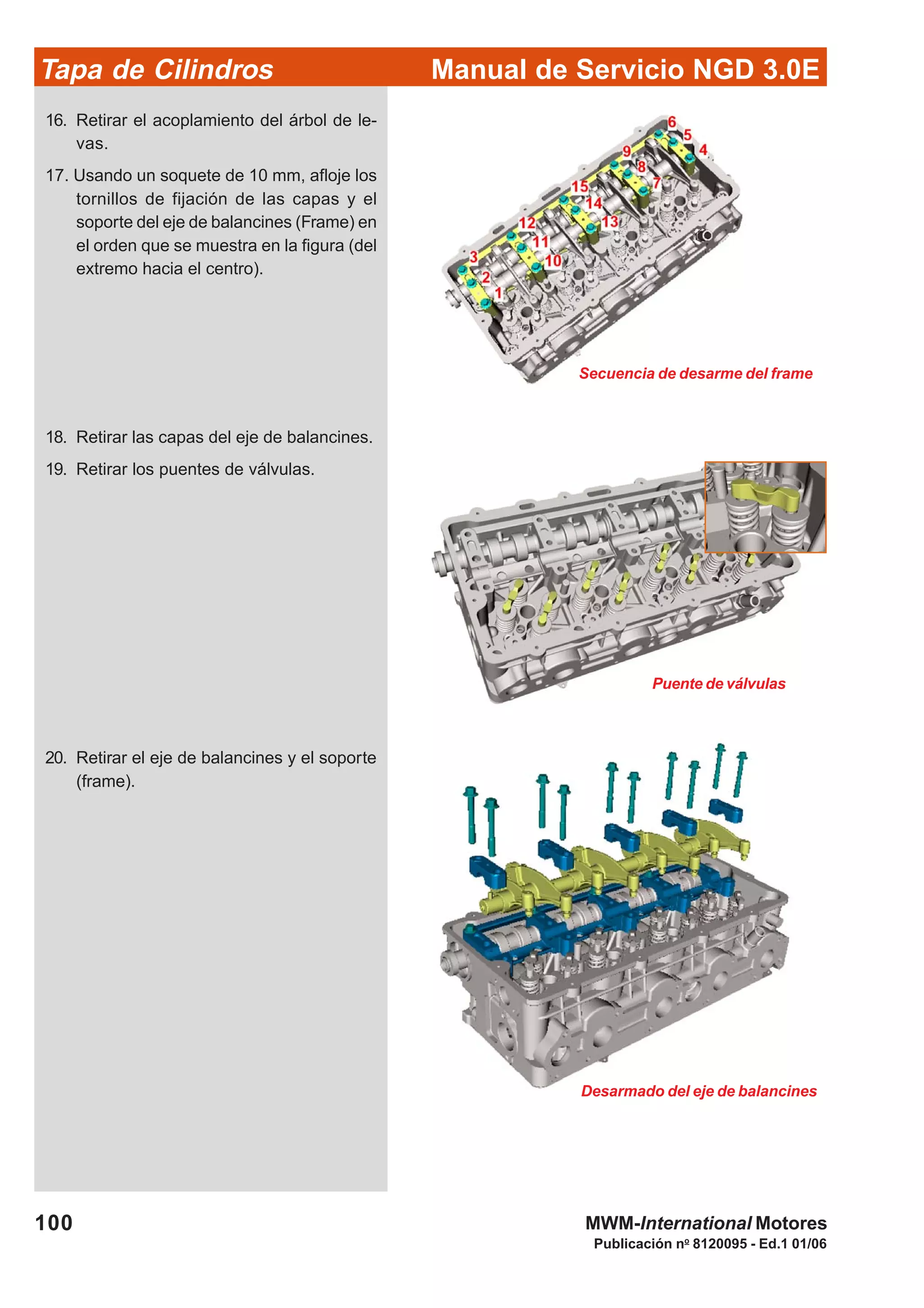 Tapa de Cilindros

Manual de Servicio NGD 3.0E

16. Retirar el acoplamiento del árbol de levas.

17. Usando un soquete de 10 mm, afloje los tornillos de fijación de las capas y el soporte del eje de balancines (Frame) en el orden que se muestra en la figura (del extremo hacia el centro).

6 5 4 9 8 7 15 14 13 12 11 10 3 2 1

Secuencia de desarme del frame

18. Retirar las capas del eje de balancines.

19. Retirar los puentes de válvulas.

Puente de válvulas

20. Retirar el eje de balancines y el soporte (frame).

Desarmado del eje de balancines

100

MWM-International Motores
Publicación nº 8120095 - Ed.1 01/06