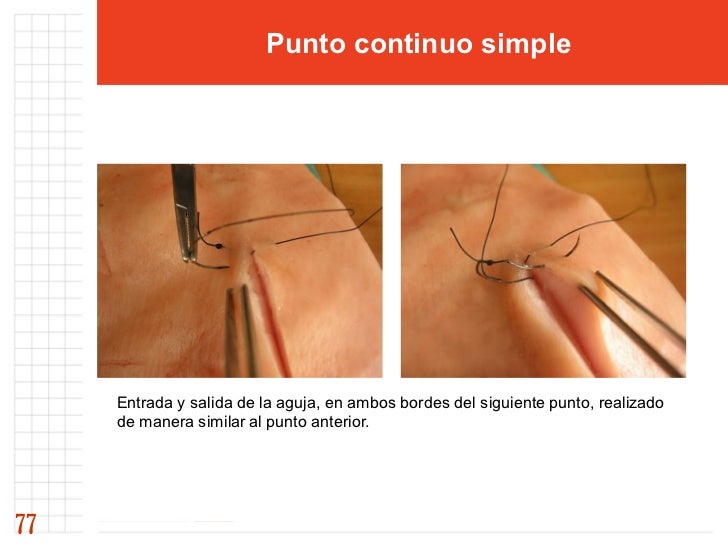 Punto continuo simple

Entrada y salida de la aguja, en ambos bordes del siguiente punto, realizado de manera similar al punto anterior.

77