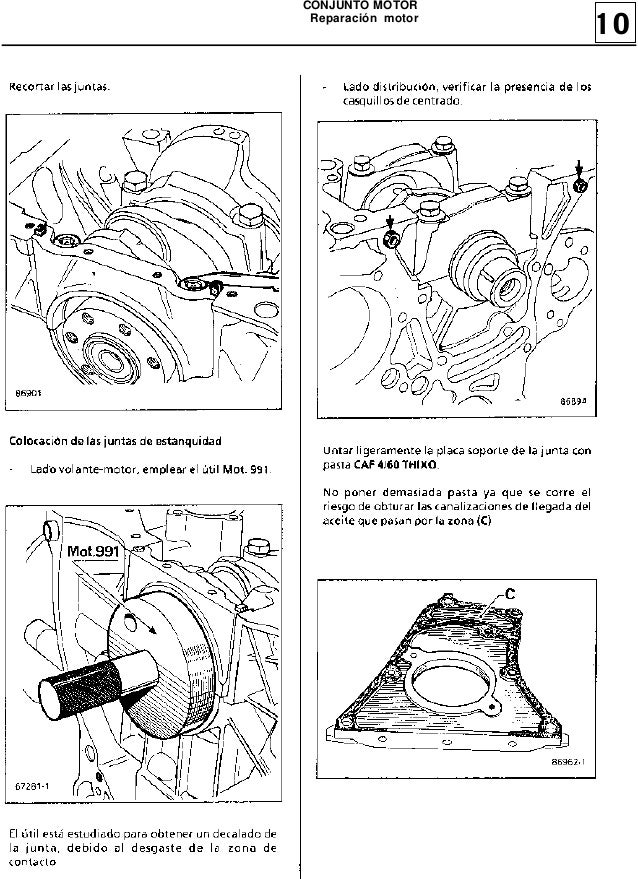 CONJUNTO MOTOR
Reparación motor

10

Recortar las juntas.

86901

Colocación de las juntas de estanquidad

- Lado volante-motor, emplear el útil Mot. 991.

Mot.991

67281-1

El útil está estudiado para obtener un decalado de la junta, debido al desgaste de la zona de contacto

- Lado distribución, verificar la presencia de los casquillos de centrado.

86894

Untar ligeramente la placa soporte de la junta con pasta CAF 4/60 THIXO.

No poner demasiada pasta ya que se corre el riesgo de obturar las canalizaciones de llegada del aceite que pasan por la zona (C)

C

86962-1