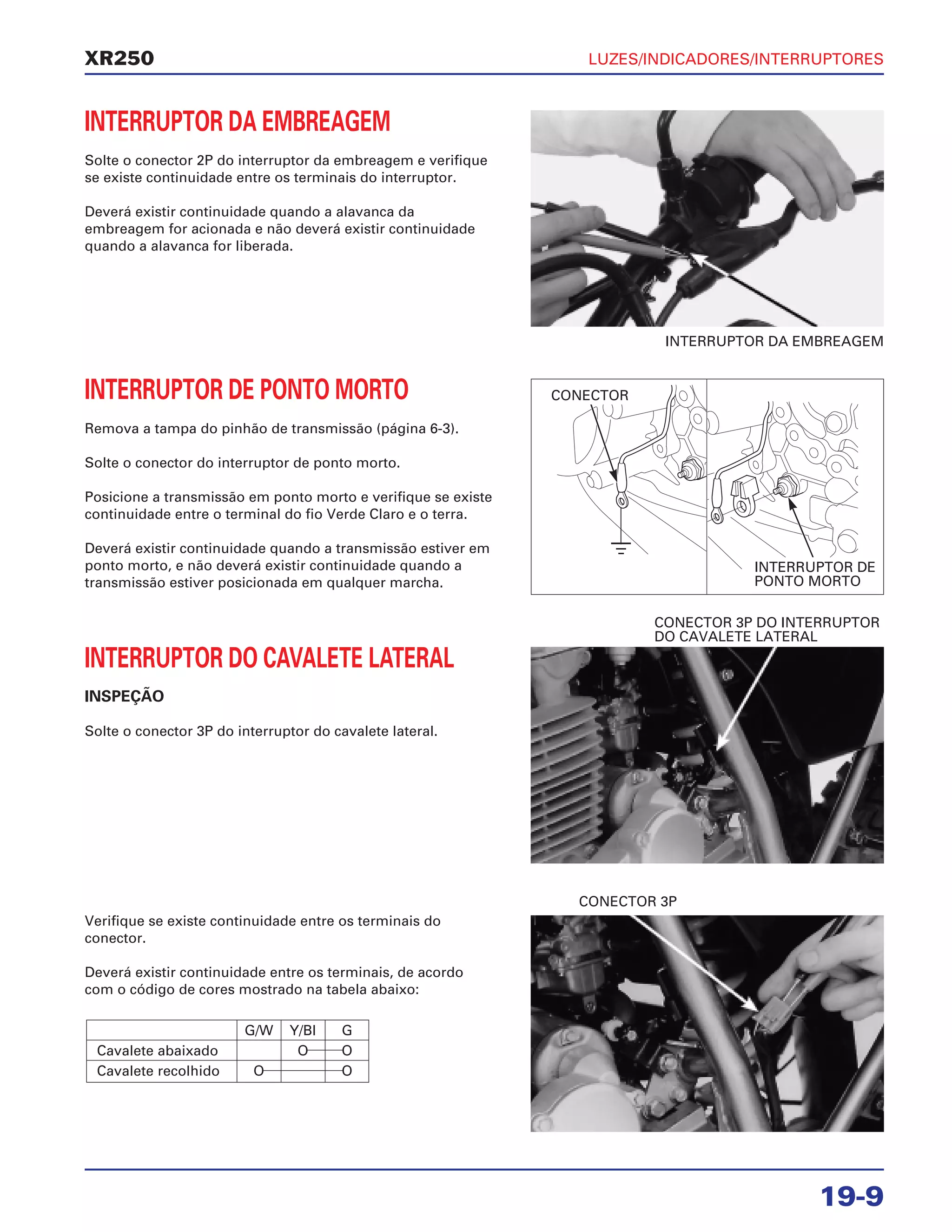 XR250

LUZES/INDICADORES/INTERRUPTORES

INTERRUPTOR DA EMBREAGEM

Solte o conector 2P do interruptor da embreagem e verifique se existe continuidade entre os terminais do interruptor.

Deverá existir continuidade quando a alavanca da embreagem for acionada e não deverá existir continuidade quando a alavanca for liberada.

INTERRUPTOR DA EMBREAGEM

INTERRUPTOR DE PONTO MORTO

Remova a tampa do pinhão de transmissão (página 6-3).

Solte o conector do interruptor de ponto morto.

Posicione a transmissão em ponto morto e verifique se existe continuidade entre o terminal do fio Verde Claro e o terra.

Deverá existir continuidade quando a transmissão estiver em ponto morto, e não deverá existir continuidade quando a transmissão estiver posicionada em qualquer marcha.

CONECTOR

INTERRUPTOR DE PONTO MORTO

INTERRUPTOR DO CAVALETE LATERAL

INSPEÇÃO

Solte o conector 3P do interruptor do cavalete lateral.

CONECTOR 3P DO INTERRUPTOR DO CAVALETE LATERAL

Verifique se existe continuidade entre os terminais do conector.

Deverá existir continuidade entre os terminais, de acordo com o código de cores mostrado na tabela abaixo:

| | G/W | Y/Bl | G |
|---|---|---|---|
| Cavalete abaixado | | O | O |
| Cavalete recolhido | O | | O |

CONECTOR 3P

19-9