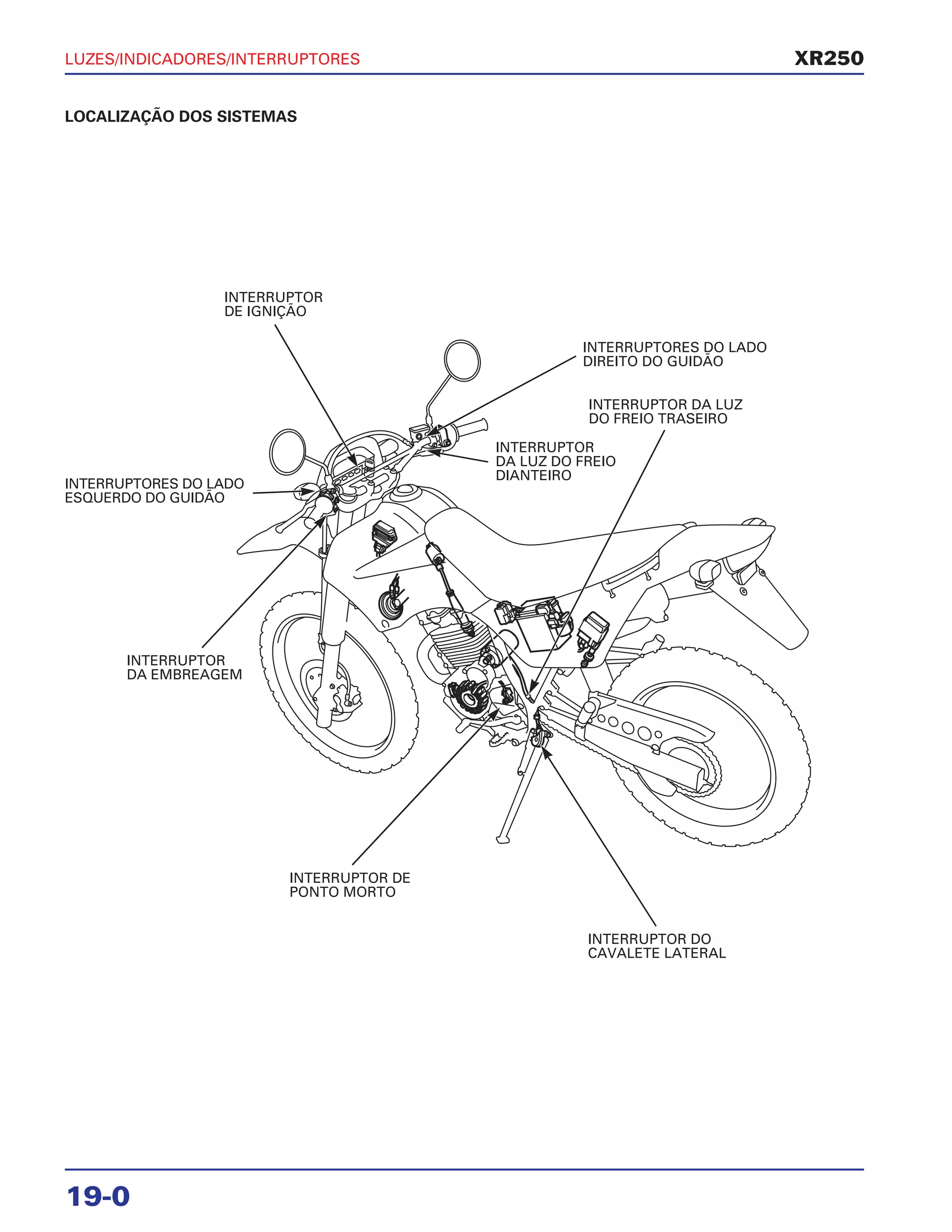 LUZES/INDICADORES/INTERRUPTORES

XR250

LOCALIZAÇÃO DOS SISTEMAS

INTERRUPTOR DE IGNIÇÃO

INTERRUPTORES DO LADO DIREITO DO GUIDÃO

INTERRUPTOR DA LUZ DO FREIO TRASEIRO

INTERRUPTOR DA LUZ DO FREIO DIANTEIRO

INTERRUPTORES DO LADO ESQUERDO DO GUIDÃO

INTERRUPTOR DA EMBREAGEM

INTERRUPTOR DE PONTO MORTO

INTERRUPTOR DO CAVALETE LATERAL

19-0