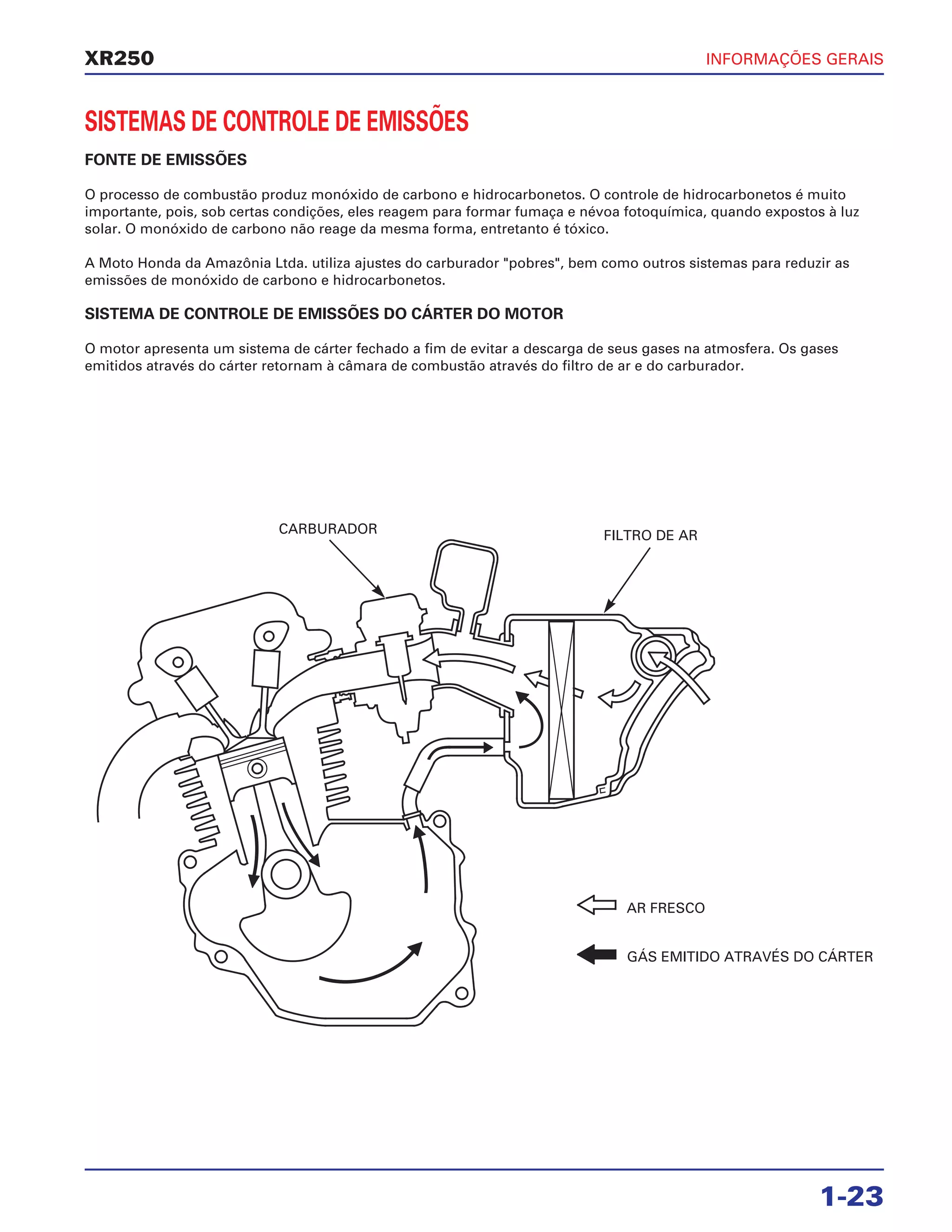 XR250

INFORMAÇÕES GERAIS

SISTEMAS DE CONTROLE DE EMISSÕES

FONTE DE EMISSÕES

O processo de combustão produz monóxido de carbono e hidrocarbonetos. O controle de hidrocarbonetos é muito importante, pois, sob certas condições, eles reagem para formar fumaça e névoa fotoquímica, quando expostos à luz solar. O monóxido de carbono não reage da mesma forma, entretanto é tóxico.

A Moto Honda da Amazônia Ltda. utiliza ajustes do carburador "pobres", bem como outros sistemas para reduzir as emissões de monóxido de carbono e hidrocarbonetos.

SISTEMA DE CONTROLE DE EMISSÕES DO CÁRTER DO MOTOR

O motor apresenta um sistema de cárter fechado a fim de evitar a descarga de seus gases na atmosfera. Os gases emitidos através do cárter retornam à câmara de combustão através do filtro de ar e do carburador.

CARBURADOR

FILTRO DE AR

AR FRESCO

GÁS EMITIDO ATRAVÉS DO CÁRTER

1-23