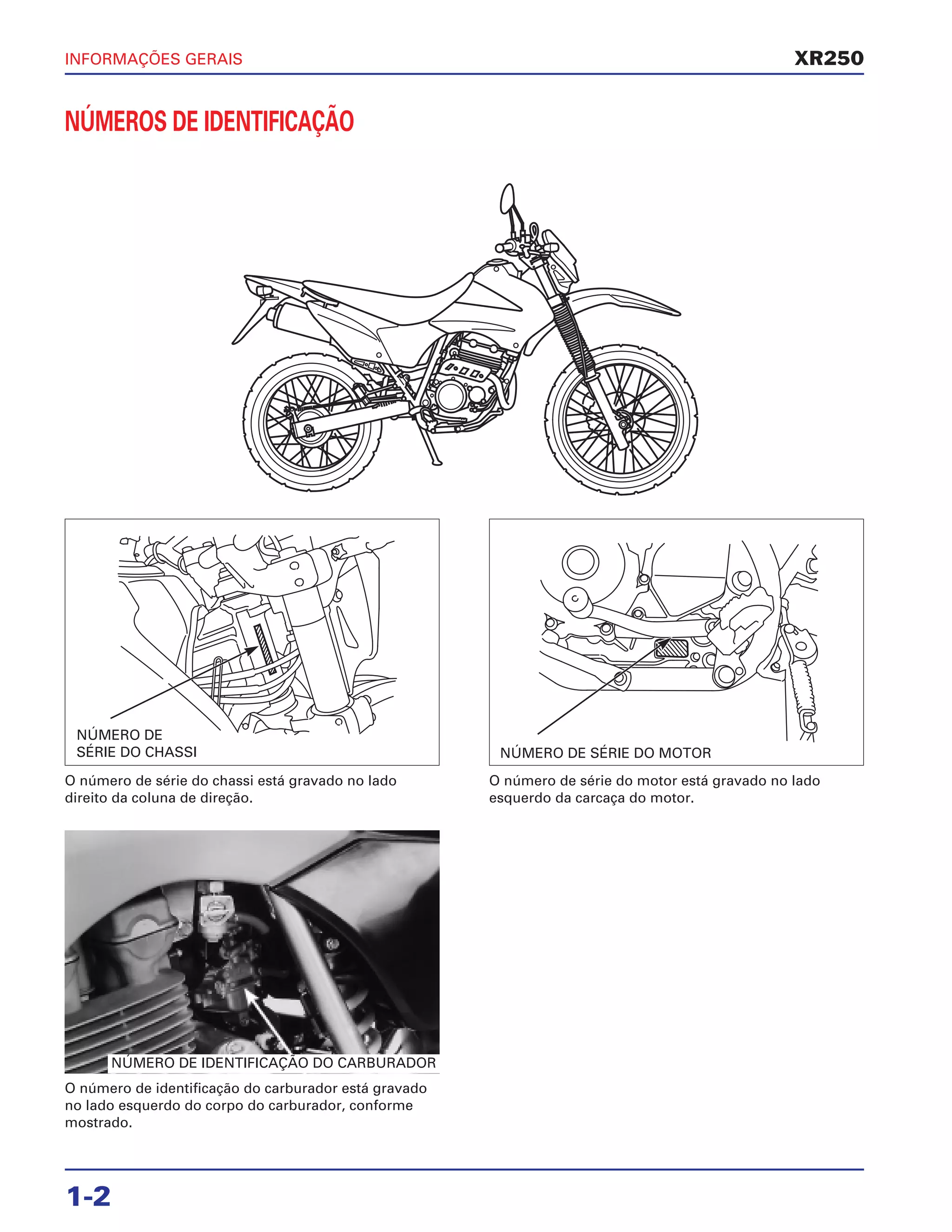 INFORMAÇÕES GERAIS

XR250

NÚMEROS DE IDENTIFICAÇÃO

NÚMERO DE SÉRIE DO CHASSI

O número de série do chassi está gravado no lado direito da coluna de direção.

NÚMERO DE SÉRIE DO MOTOR

O número de série do motor está gravado no lado esquerdo da carcaça do motor.

NÚMERO DE IDENTIFICAÇÃO DO CARBURADOR

O número de identificação do carburador está gravado no lado esquerdo do corpo do carburador, conforme mostrado.

1-2