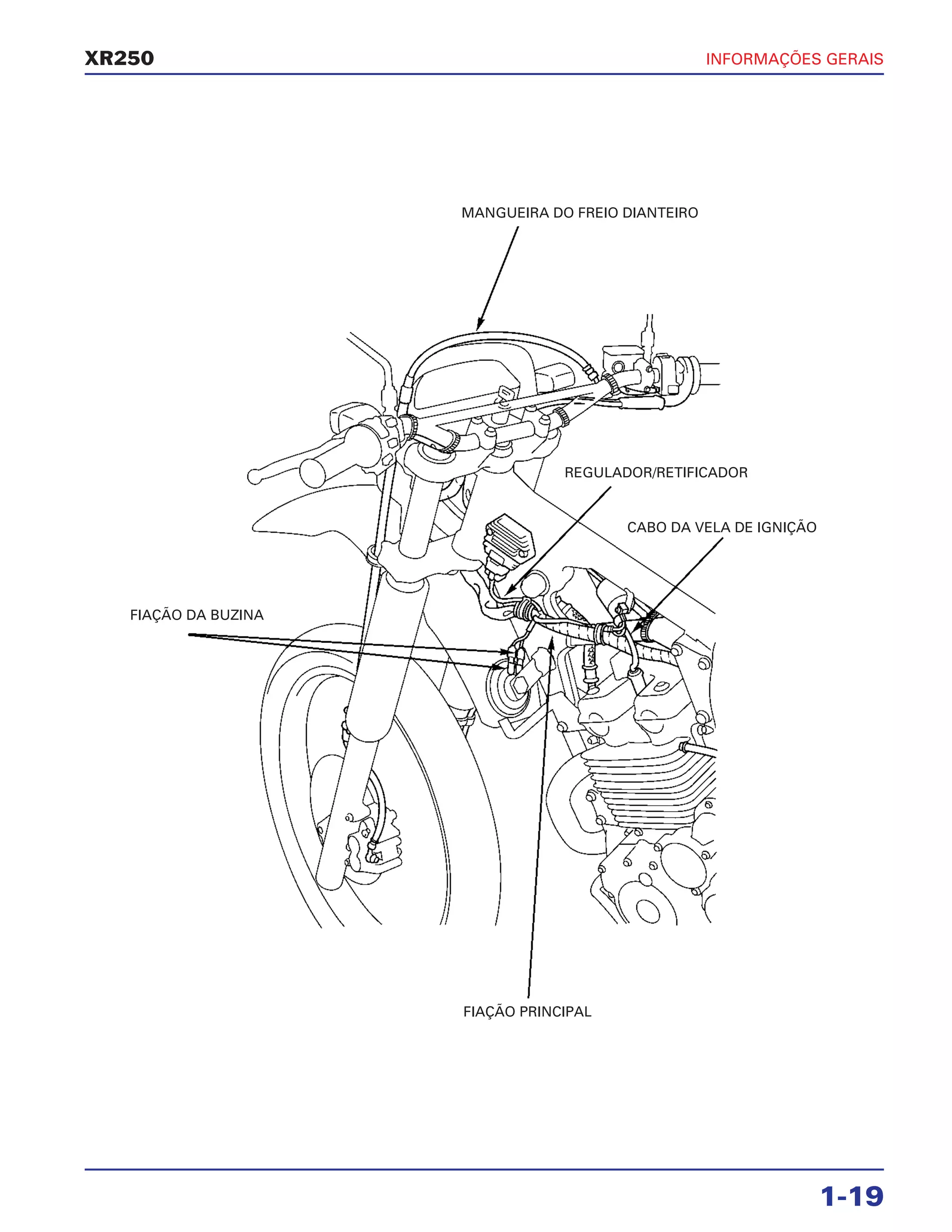 XR250

INFORMAÇÕES GERAIS

MANGUEIRA DO FREIO DIANTEIRO

REGULADOR/RETIFICADOR

CABO DA VELA DE IGNIÇÃO

FIAÇÃO DA BUZINA

FIAÇÃO PRINCIPAL

1-19