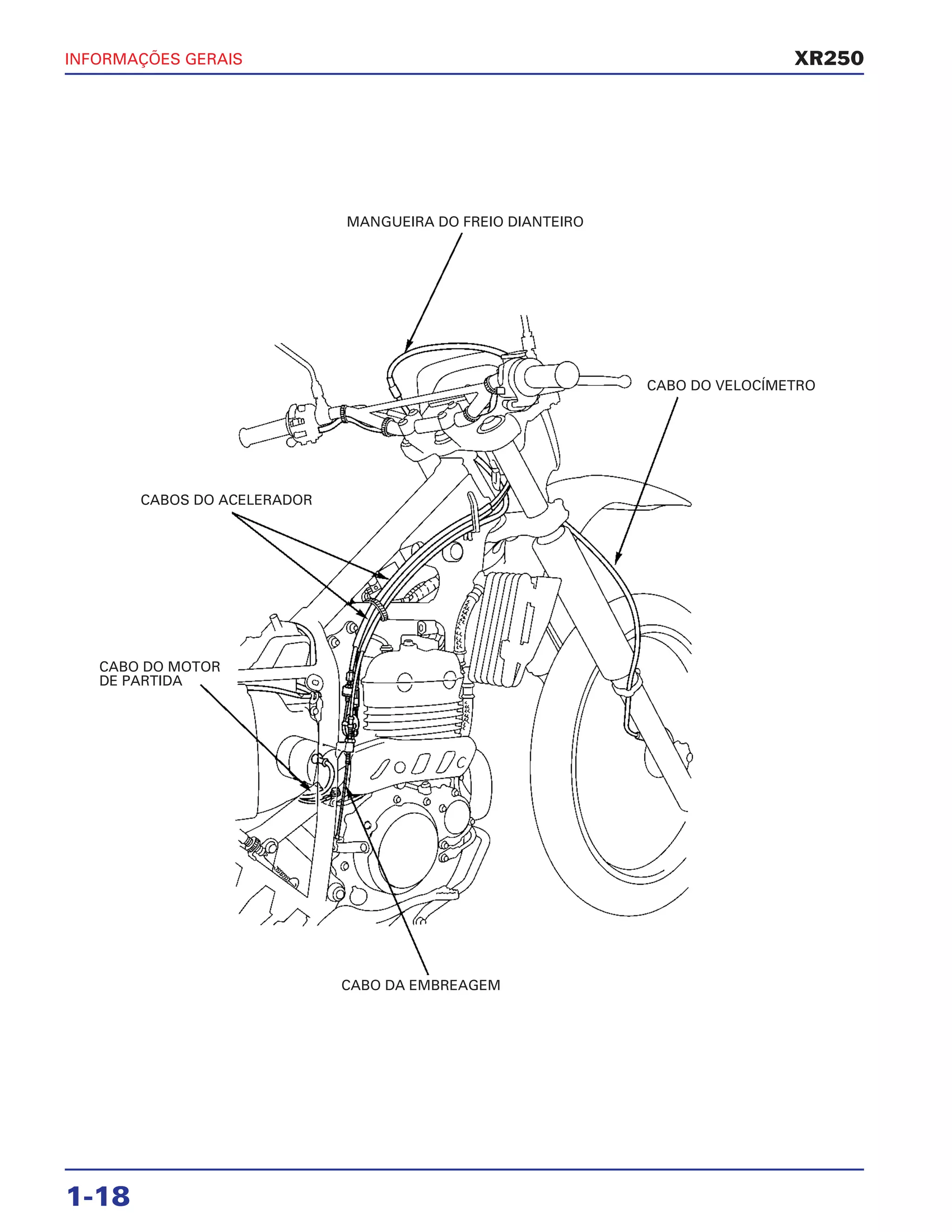 INFORMAÇÕES GERAIS XR250

MANGUEIRA DO FREIO DIANTEIRO

CABO DO VELOCÍMETRO

CABOS DO ACELERADOR

CABO DO MOTOR DE PARTIDA

CABO DA EMBREAGEM

1-18