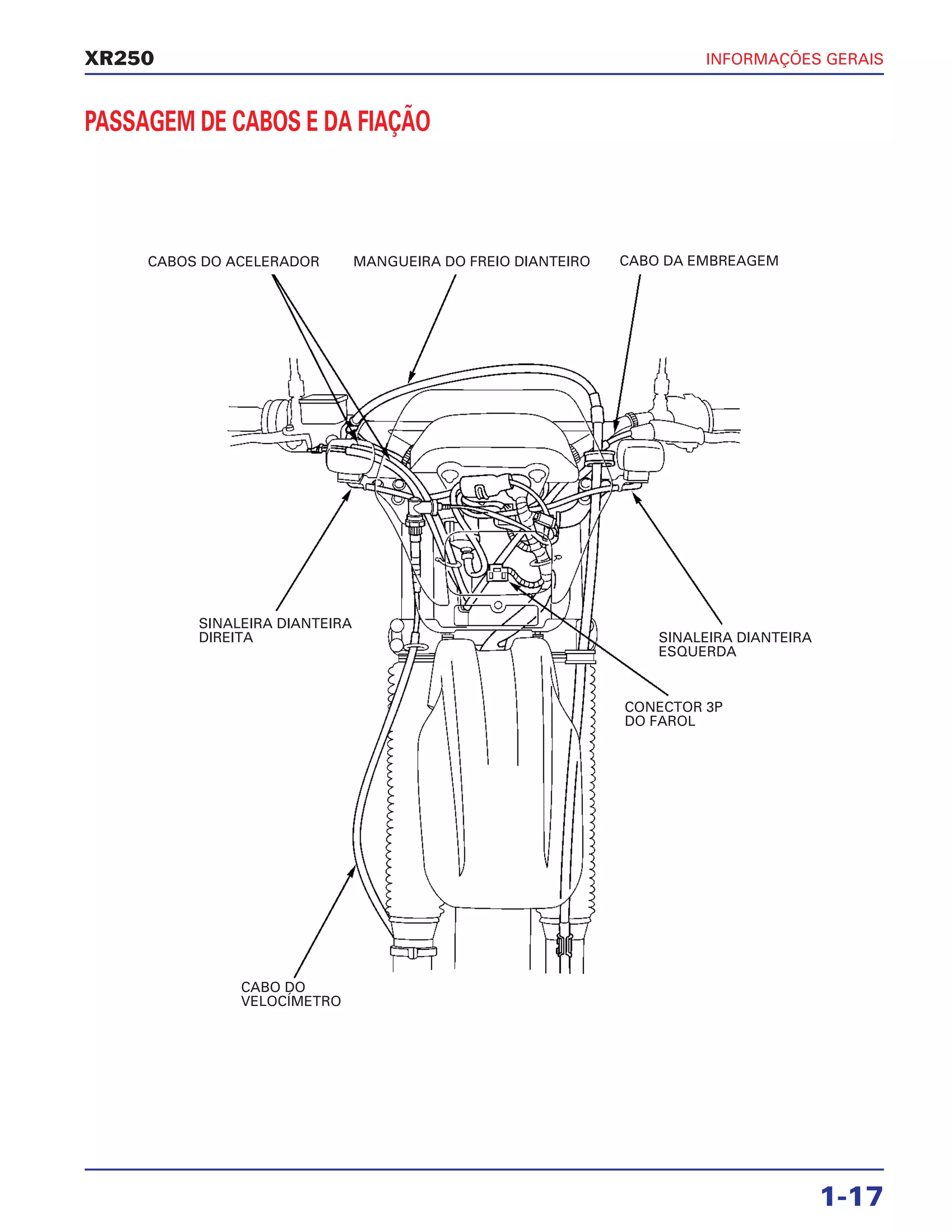 XR250

INFORMAÇÕES GERAIS

PASSAGEM DE CABOS E DA FIAÇÃO

CABOS DO ACELERADOR

MANGUEIRA DO FREIO DIANTEIRO

CABO DA EMBREAGEM

SINALEIRA DIANTEIRA DIREITA

SINALEIRA DIANTEIRA ESQUERDA

CONECTOR 3P DO FAROL

CABO DO VELOCÍMETRO

1-17