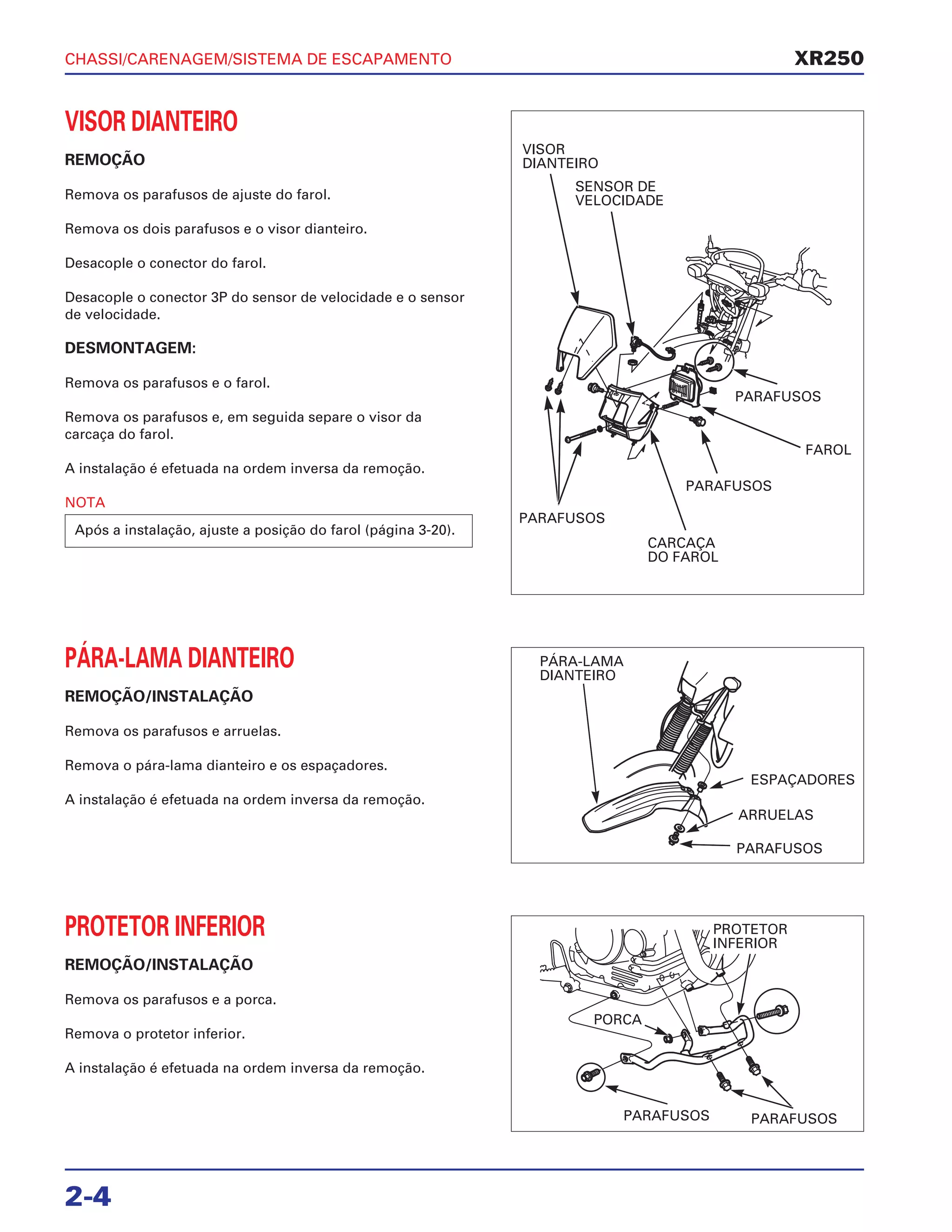 CHASSI/CARENAGEM/SISTEMA DE ESCAPAMENTO XR250

VISOR DIANTEIRO

REMOÇÃO

Remova os parafusos de ajuste do farol.

Remova os dois parafusos e o visor dianteiro.

Desacople o conector do farol.

Desacople o conector 3P do sensor de velocidade e o sensor de velocidade.

DESMONTAGEM:

Remova os parafusos e o farol.

Remova os parafusos e, em seguida separe o visor da carcaça do farol.

A instalação é efetuada na ordem inversa da remoção.

NOTA

Após a instalação, ajuste a posição do farol (página 3-20).

VISOR DIANTEIRO

SENSOR DE VELOCIDADE

PARAFUSOS

FAROL

PARAFUSOS

PARAFUSOS

CARCAÇA DO FAROL

PÁRA-LAMA DIANTEIRO

REMOÇÃO/INSTALAÇÃO

Remova os parafusos e arruelas.

Remova o pára-lama dianteiro e os espaçadores.

A instalação é efetuada na ordem inversa da remoção.

PÁRA-LAMA DIANTEIRO

ESPAÇADORES

ARRUELAS

PARAFUSOS

PROTETOR INFERIOR

REMOÇÃO/INSTALAÇÃO

Remova os parafusos e a porca.

Remova o protetor inferior.

A instalação é efetuada na ordem inversa da remoção.

PROTETOR INFERIOR

PORCA

PARAFUSOS

PARAFUSOS

2-4