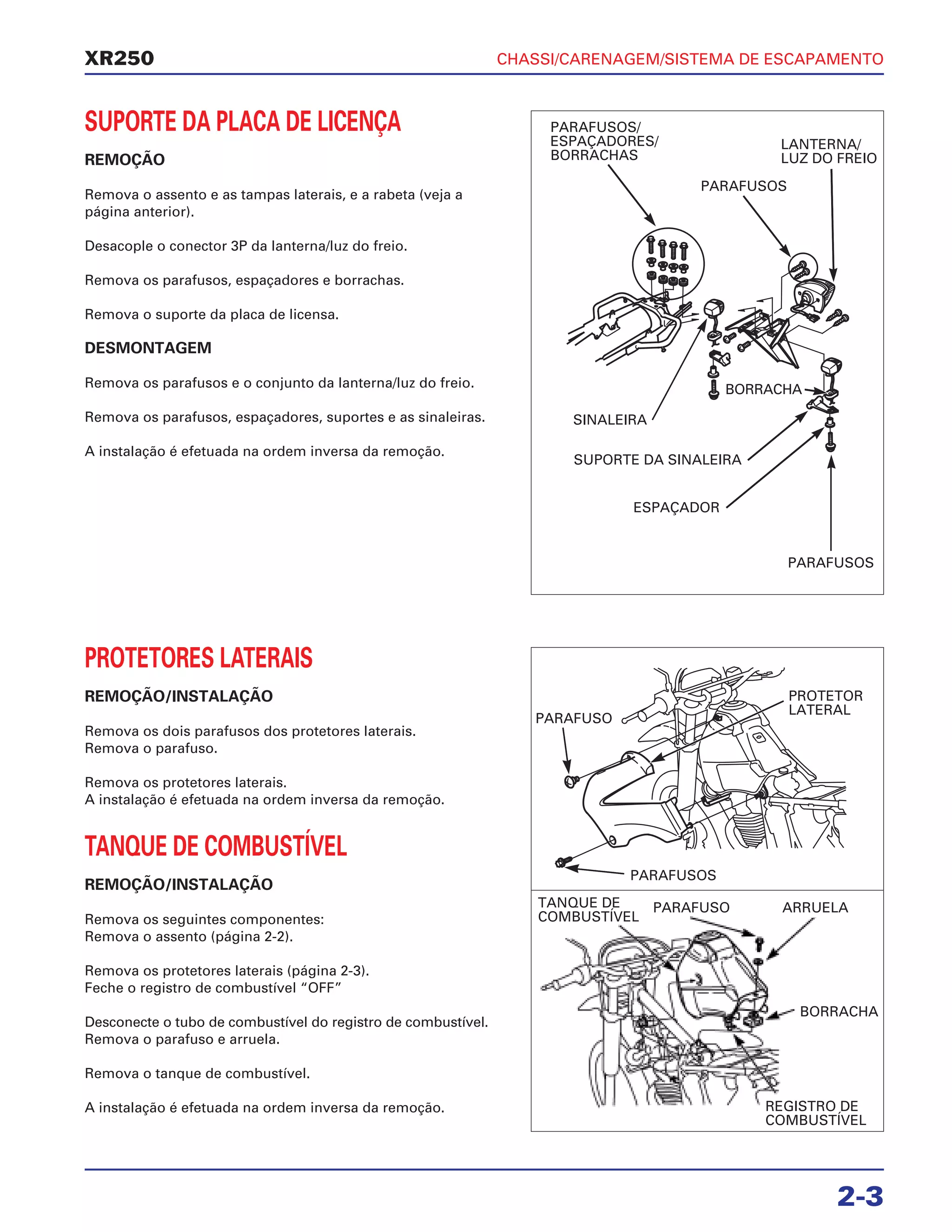 XR250

CHASSI/CARENAGEM/SISTEMA DE ESCAPAMENTO

SUPORTE DA PLACA DE LICENÇA

REMOÇÃO

Remova o assento e as tampas laterais, e a rabeta (veja a página anterior).

Desacople o conector 3P da lanterna/luz do freio.

Remova os parafusos, espaçadores e borrachas.

Remova o suporte da placa de licensa.

DESMONTAGEM

Remova os parafusos e o conjunto da lanterna/luz do freio.

Remova os parafusos, espaçadores, suportes e as sinaleiras.

A instalação é efetuada na ordem inversa da remoção.

PARAFUSOS/ ESPAÇADORES/ BORRACHAS

LANTERNA/ LUZ DO FREIO

PARAFUSOS

BORRACHA

SINALEIRA

SUPORTE DA SINALEIRA

ESPAÇADOR

PARAFUSOS

PROTETORES LATERAIS

REMOÇÃO/INSTALAÇÃO

Remova os dois parafusos dos protetores laterais.
Remova o parafuso.

Remova os protetores laterais.
A instalação é efetuada na ordem inversa da remoção.

TANQUE DE COMBUSTÍVEL

REMOÇÃO/INSTALAÇÃO

Remova os seguintes componentes:
Remova o assento (página 2-2).

Remova os protetores laterais (página 2-3).
Feche o registro de combustível “OFF”

Desconecte o tubo de combustível do registro de combustível.
Remova o parafuso e arruela.

Remova o tanque de combustível.

A instalação é efetuada na ordem inversa da remoção.

PARAFUSO

PROTETOR LATERAL

PARAFUSOS

TANQUE DE COMBUSTÍVEL

PARAFUSO

ARRUELA

BORRACHA

REGISTRO DE COMBUSTÍVEL

2-3