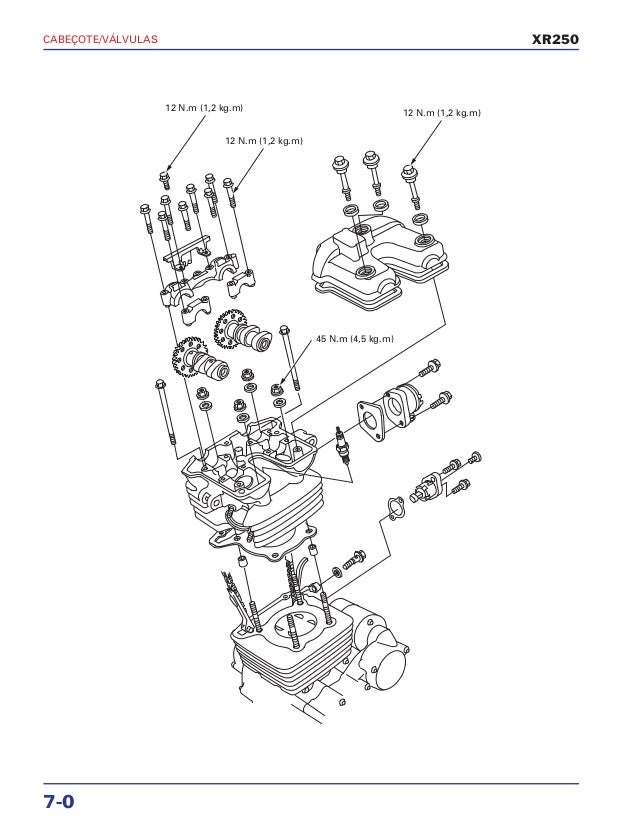 CABEÇOTE/VÁLVULAS

XR250

12 N.m (1,2 kg.m)

12 N.m (1,2 kg.m)

12 N.m (1,2 kg.m)

45 N.m (4,5 kg.m)

7-0