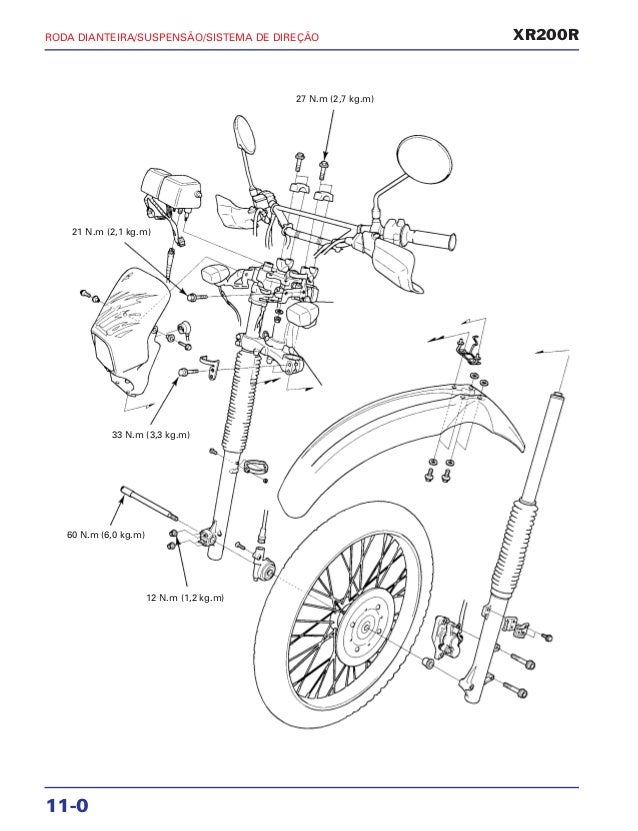 RODA DIANTEIRA/SUSPENSÃO/SISTEMA DE DIREÇÃO

XR200R

27 N.m (2,7 kg.m)

21 N.m (2,1 kg.m)

33 N.m (3,3 kg.m)

60 N.m (6,0 kg.m)

12 N.m (1,2 kg.m)

11-0