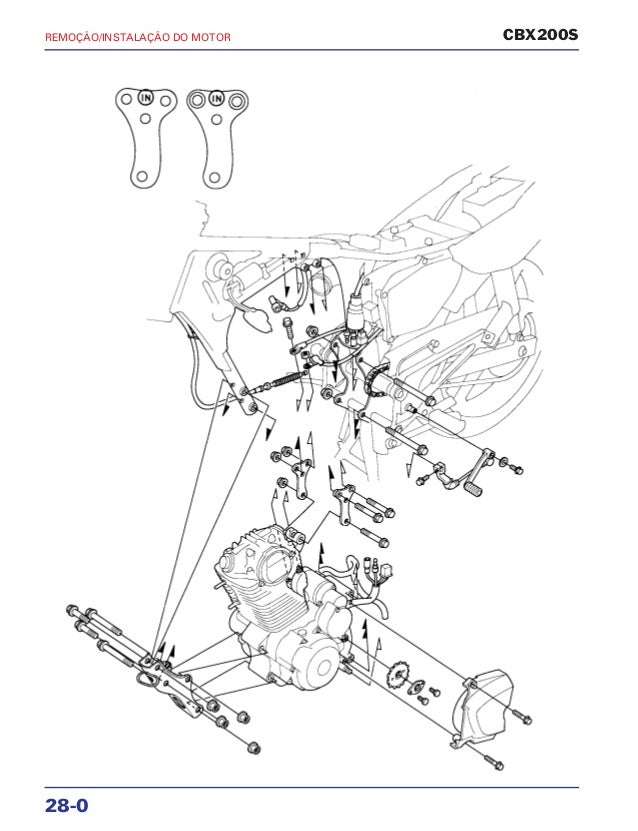 REMOÇÃO/INSTALAÇÃO DO MOTOR

CBX200S

IN

IN

28-0