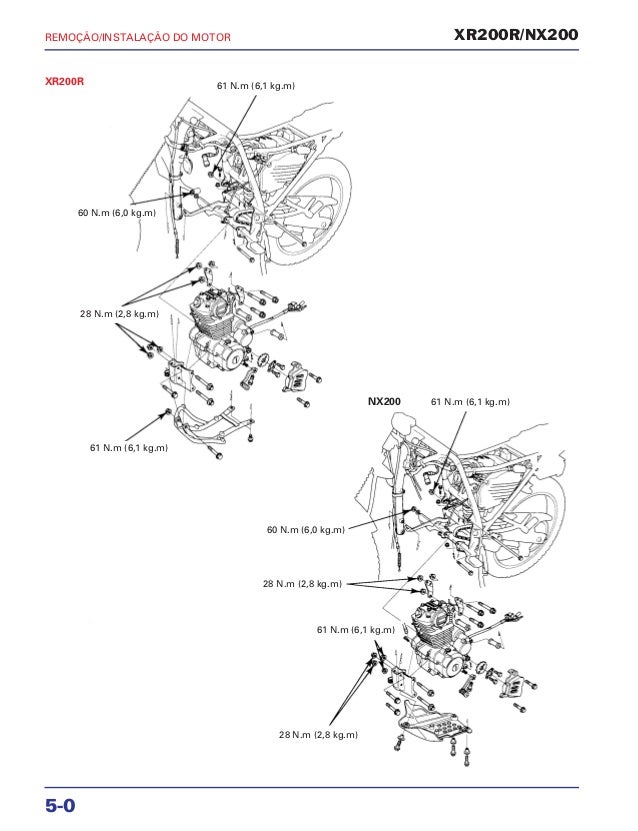 REMOÇÃO/INSTALAÇÃO DO MOTOR

XR200R/NX200

XR200R

61 N.m (6,1 kg.m)

60 N.m (6,0 kg.m)

28 N.m (2,8 kg.m)

61 N.m (6,1 kg.m)

NX200

61 N.m (6,1 kg.m)

60 N.m (6,0 kg.m)

28 N.m (2,8 kg.m)

61 N.m (6,1 kg.m)

28 N.m (2,8 kg.m)

5-0