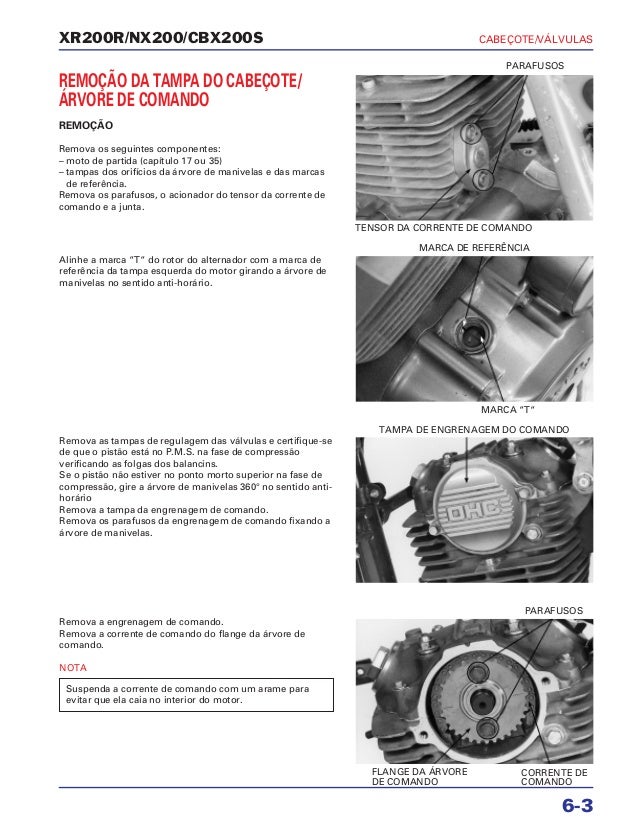 XR200R/NX200/CBX200S

CABEÇOTE/VÁLVULAS

REMOÇÃO DA TAMPA DO CABEÇOTE/ ÁRVORE DE COMANDO

REMOÇÃO

Remova os seguintes componentes:
– moto de partida (capítulo 17 ou 35)
– tampas dos orifícios da árvore de manivelas e das marcas de referência.
Remova os parafusos, o acionador do tensor da corrente de comando e a junta.

PARAFUSOS

TENSOR DA CORRENTE DE COMANDO

Alinhe a marca "T" do rotor do alternador com a marca de referência da tampa esquerda do motor girando a árvore de manivelas no sentido anti-horário.

MARCA DE REFERÊNCIA

MARCA "T"

Remova as tampas de regulagem das válvulas e certifique-se de que o pistão está no P.M.S. na fase de compressão verificando as folgas dos balancins.
Se o pistão não estiver no ponto morto superior na fase de compressão, gire a árvore de manivelas 360° no sentido anti-horário
Remova a tampa da engrenagem de comando.
Remova os parafusos da engrenagem de comando fixando a árvore de manivelas.

TAMPA DE ENGRENAGEM DO COMANDO

OHC

Remova a engrenagem de comando.
Remova a corrente de comando do flange da árvore de comando.

NOTA

Suspenda a corrente de comando com um arame para evitar que ela caia no interior do motor.

PARAFUSOS

FLANGE DA ÁRVORE DE COMANDO

CORRENTE DE COMANDO

6-3