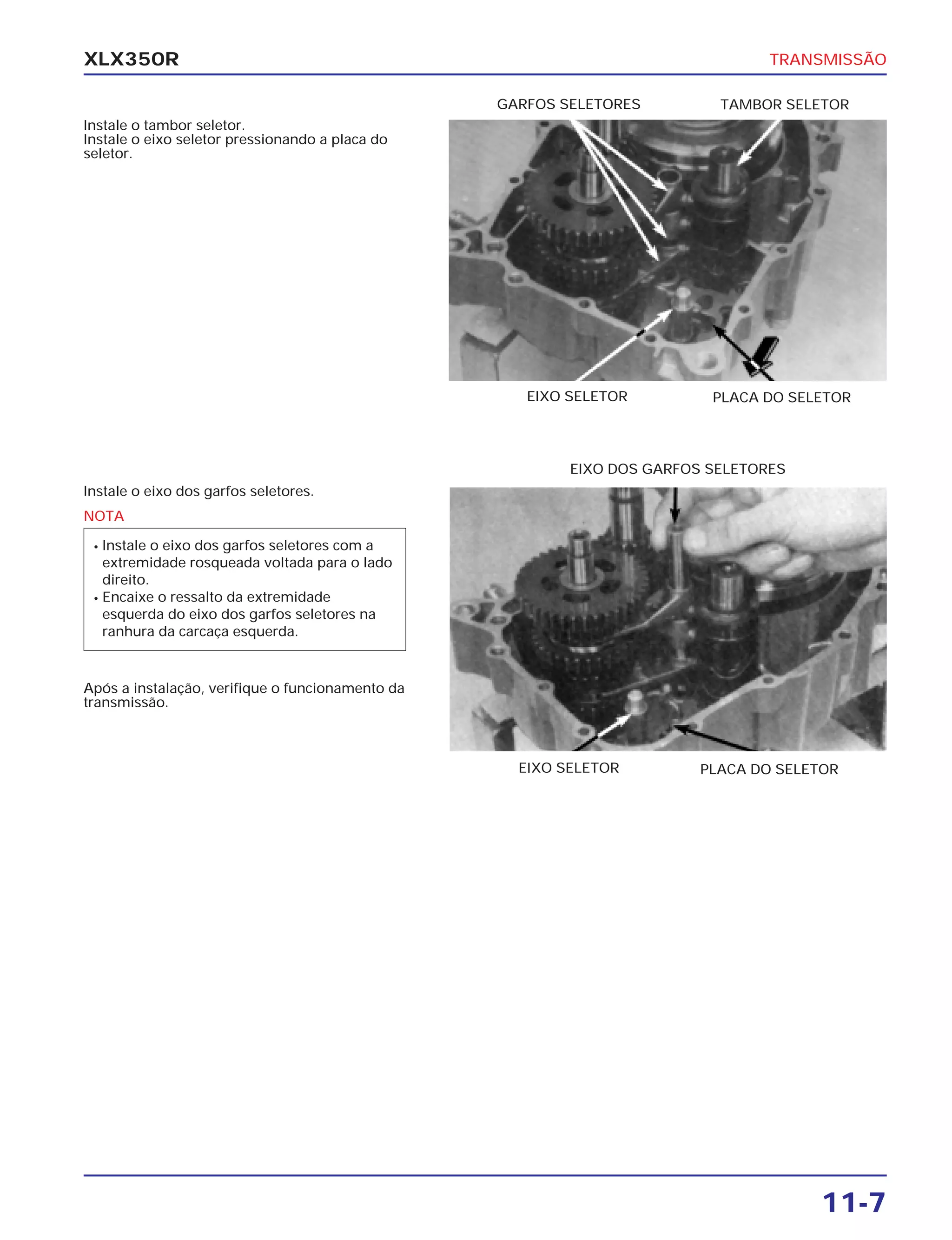 XLX350R

TRANSMISSÃO

Instale o tambor seletor.
Instale o eixo seletor pressionando a placa do seletor.

GARFOS SELETORES

TAMBOR SELETOR

EIXO SELETOR

PLACA DO SELETOR

Instale o eixo dos garfos seletores.

NOTA

• Instale o eixo dos garfos seletores com a extremidade rosqueada voltada para o lado direito.
• Encaixe o ressalto da extremidade esquerda do eixo dos garfos seletores na ranhura da carcaça esquerda.

Após a instalação, verifique o funcionamento da transmissão.

EIXO DOS GARFOS SELETORES

EIXO SELETOR

PLACA DO SELETOR

11-7