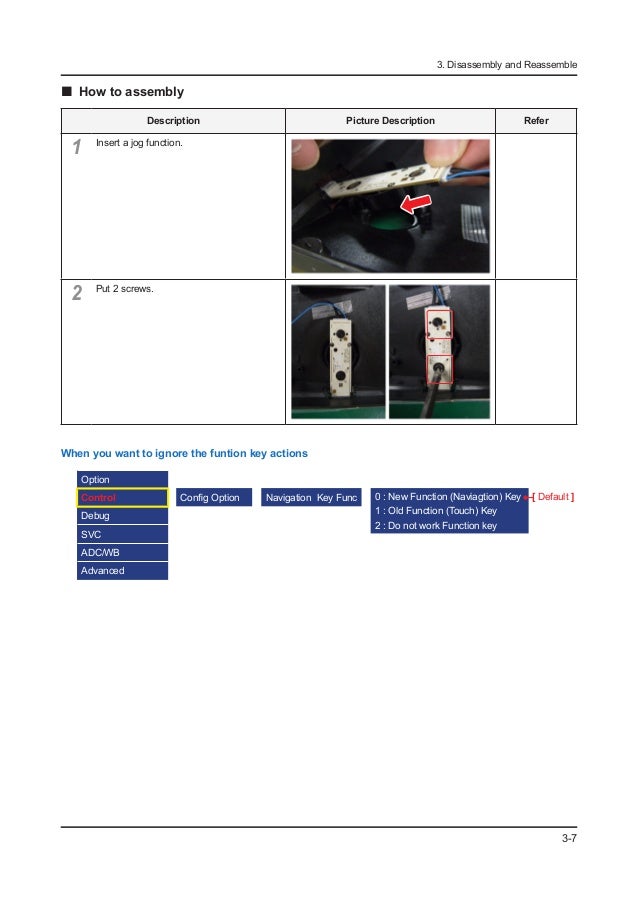 3. Disassembly and Reassemble

■ How to assembly

| | Description | Picture Description | Refer |
|---|---|---|---|
| 1 | Insert a jog function. | | |
| 2 | Put 2 screws. | | |

When you want to ignore the funtion key actions

Option
Control
Debug
SVC
ADC/WB
Advanced

Config Option

Navigation Key Func

0 : New Function (Naviagtion) Key
1 : Old Function (Touch) Key
2 : Do not work Function key

[ Default ]

3-7