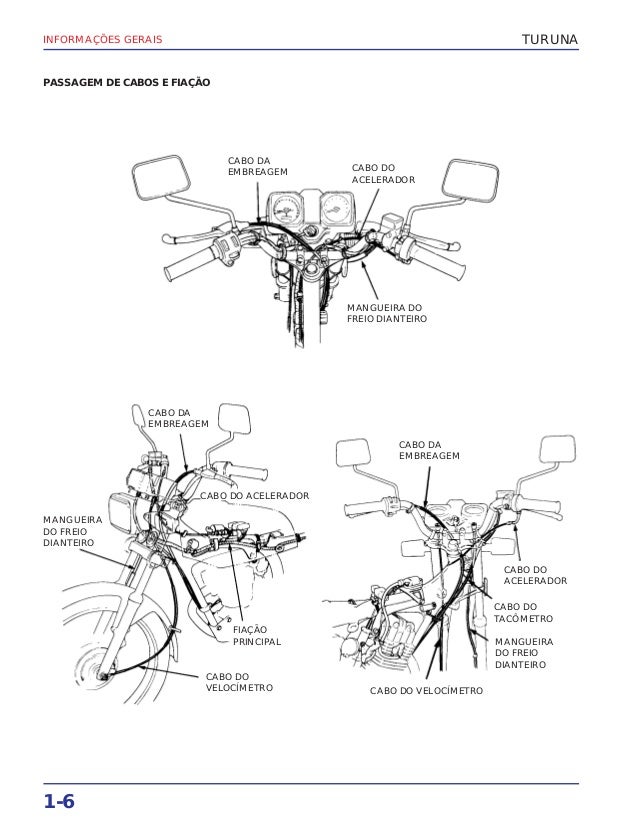 INFORMAÇÕES GERAIS

TURUNA

PASSAGEM DE CABOS E FIAÇÃO

CABO DA EMBREAGEM

CABO DO ACELERADOR

MANGUEIRA DO FREIO DIANTEIRO

CABO DA EMBREAGEM

CABO DO ACELERADOR

MANGUEIRA DO FREIO DIANTEIRO

FIAÇÃO PRINCIPAL

CABO DO VELOCÍMETRO

CABO DA EMBREAGEM

CABO DO ACELERADOR

CABO DO TACÔMETRO

MANGUEIRA DO FREIO DIANTEIRO

CABO DO VELOCÍMETRO

1-6