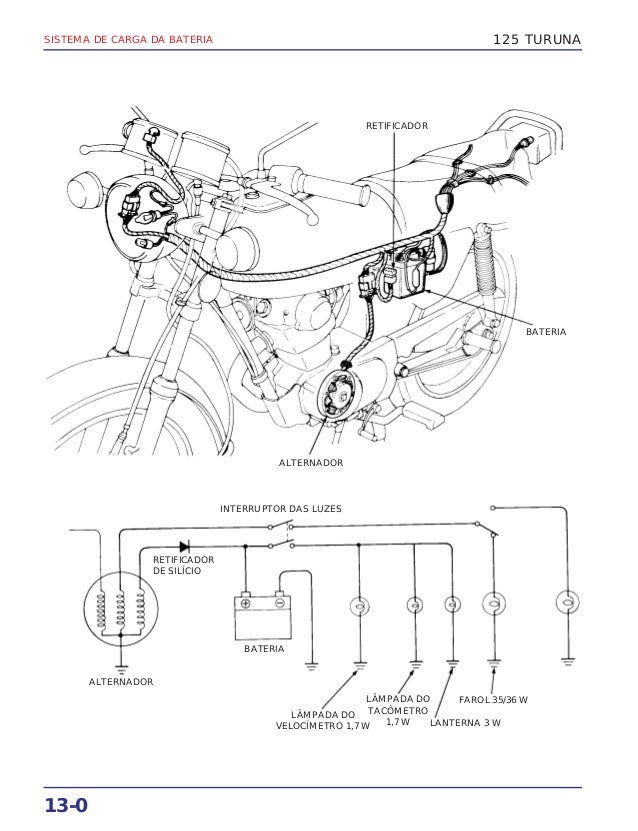 SISTEMA DE CARGA DA BATERIA

125 TURUNA

RETIFICADOR

BATERIA

ALTERNADOR

INTERRUPTOR DAS LUZES

RETIFICADOR DE SILÍCIO

BATERIA

ALTERNADOR

LÂMPADA DO VELOCÍMETRO 1,7 W

LÂMPADA DO TACÔMETRO 1,7 W

LANTERNA 3 W

FAROL 35/36 W

13-0