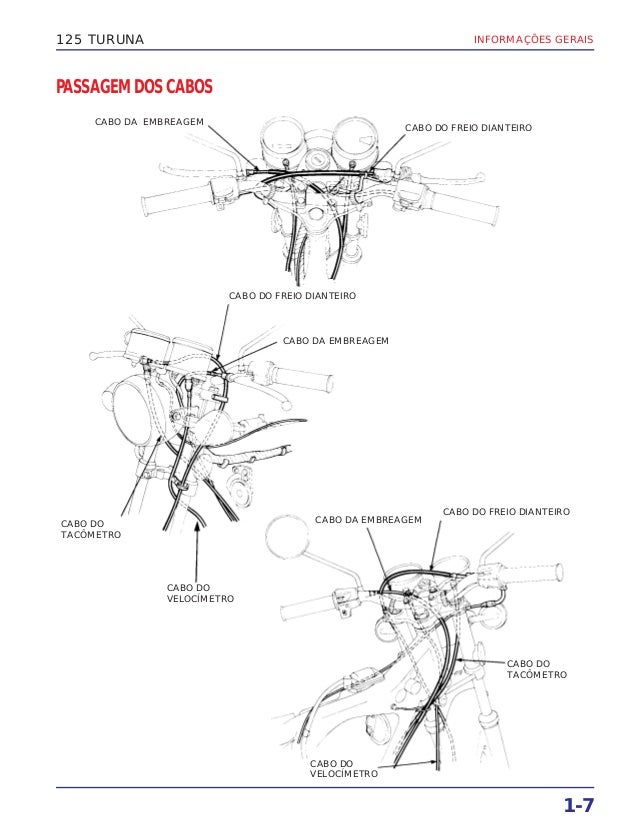 125 TURUNA

INFORMAÇÕES GERAIS

PASSAGEM DOS CABOS

CABO DA EMBREAGEM

CABO DO FREIO DIANTEIRO

CABO DO FREIO DIANTEIRO

CABO DA EMBREAGEM

CABO DO TACÔMETRO

CABO DO VELOCÍMETRO

CABO DA EMBREAGEM

CABO DO FREIO DIANTEIRO

CABO DO TACÔMETRO

CABO DO VELOCÍMETRO

1-7