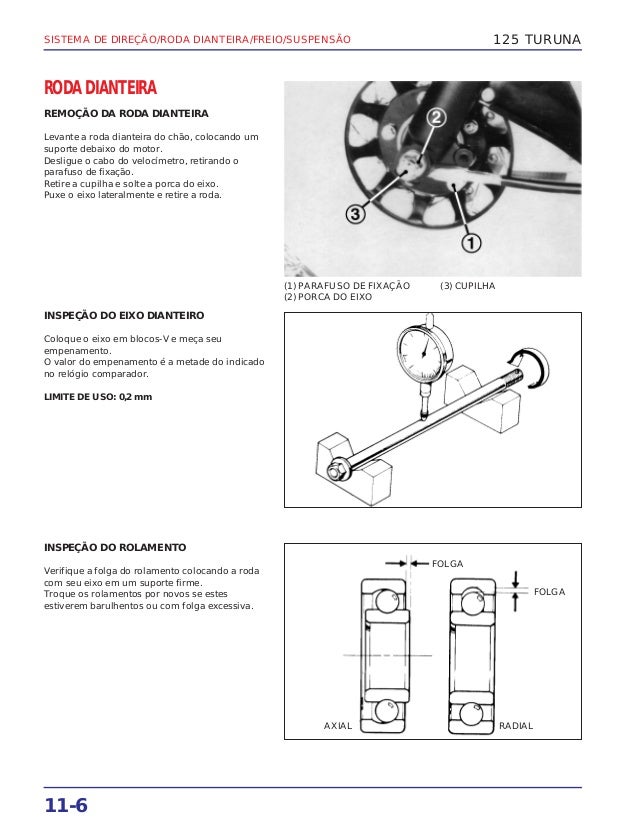 SISTEMA DE DIREÇÃO/RODA DIANTEIRA/FREIO/SUSPENSÃO

125 TURUNA

RODA DIANTEIRA

REMOÇÃO DA RODA DIANTEIRA

Levante a roda dianteira do chão, colocando um suporte debaixo do motor.
Desligue o cabo do velocímetro, retirando o parafuso de fixação.
Retire a cupilha e solte a porca do eixo.
Puxe o eixo lateralmente e retire a roda.

2

3

1

(1) PARAFUSO DE FIXAÇÃO
(2) PORCA DO EIXO
(3) CUPILHA

INSPEÇÃO DO EIXO DIANTEIRO

Coloque o eixo em blocos-V e meça seu empenamento.
O valor do empenamento é a metade do indicado no relógio comparador.

LIMITE DE USO: 0,2 mm

INSPEÇÃO DO ROLAMENTO

Verifique a folga do rolamento colocando a roda com seu eixo em um suporte firme.
Troque os rolamentos por novos se estes estiverem barulhentos ou com folga excessiva.

FOLGA

FOLGA

AXIAL

RADIAL

11-6