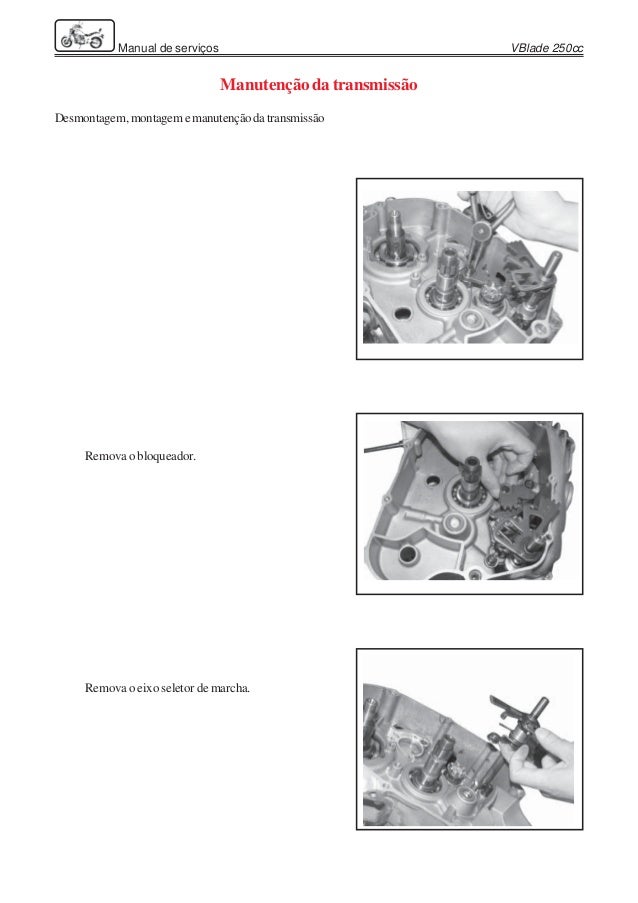 Manual de serviços

VBlade 250cc

Manutenção da transmissão

Desmontagem, montagem e manutenção da transmissão

Remova o bloqueador.

Remova o eixo seletor de marcha.