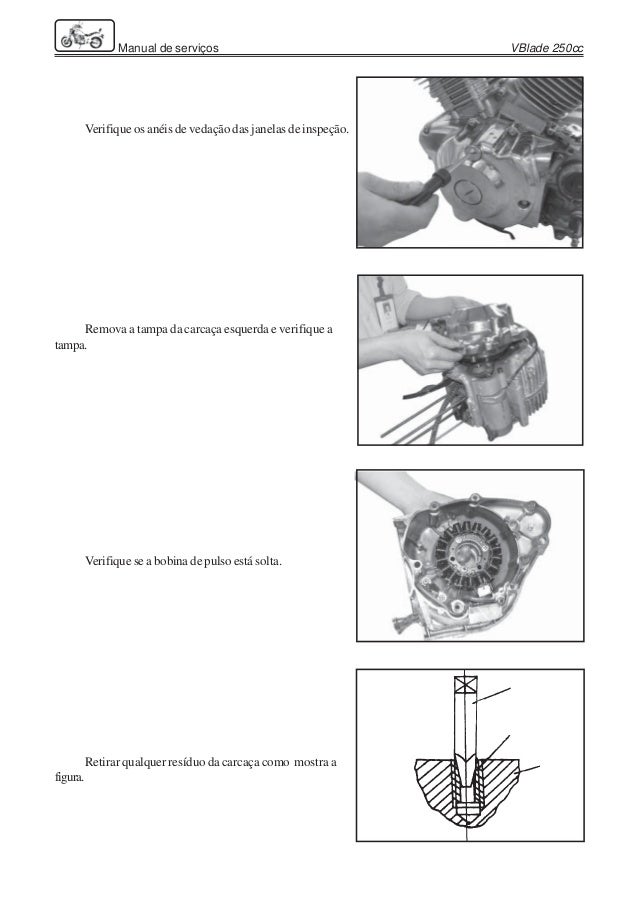 Manual de serviços

VBlade 250cc

Verifique os anéis de vedação das janelas de inspeção.

Remova a tampa da carcaça esquerda e verifique a tampa.

Verifique se a bobina de pulso está solta.

Retirar qualquer resíduo da carcaça como mostra a figura.