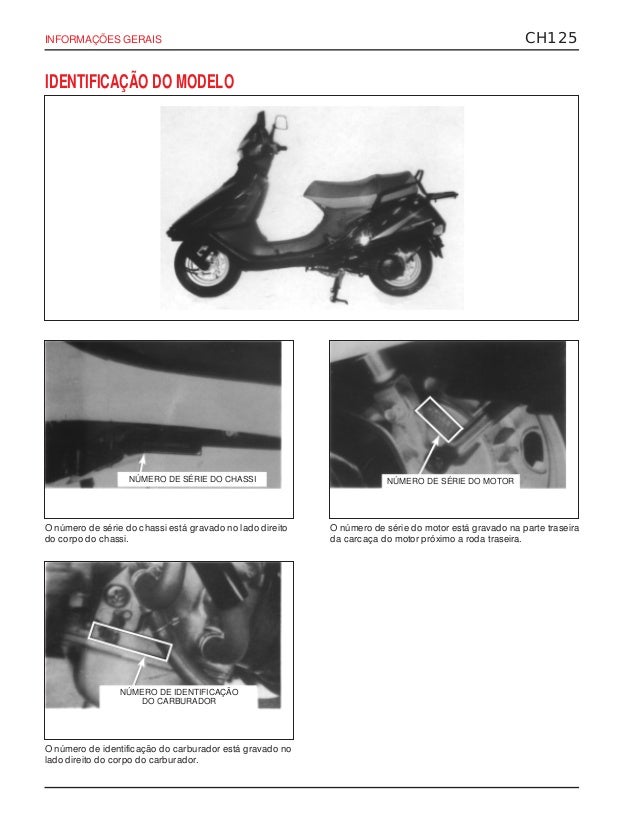 INFORMAÇÕES GERAIS

CH125

IDENTIFICAÇÃO DO MODELO

NÚMERO DE SÉRIE DO CHASSI

O número de série do chassi está gravado no lado direito do corpo do chassi.

NÚMERO DE SÉRIE DO MOTOR

O número de série do motor está gravado na parte traseira da carcaça do motor próximo a roda traseira.

NÚMERO DE IDENTIFICAÇÃO DO CARBURADOR

O número de identificação do carburador está gravado no lado direito do corpo do carburador.