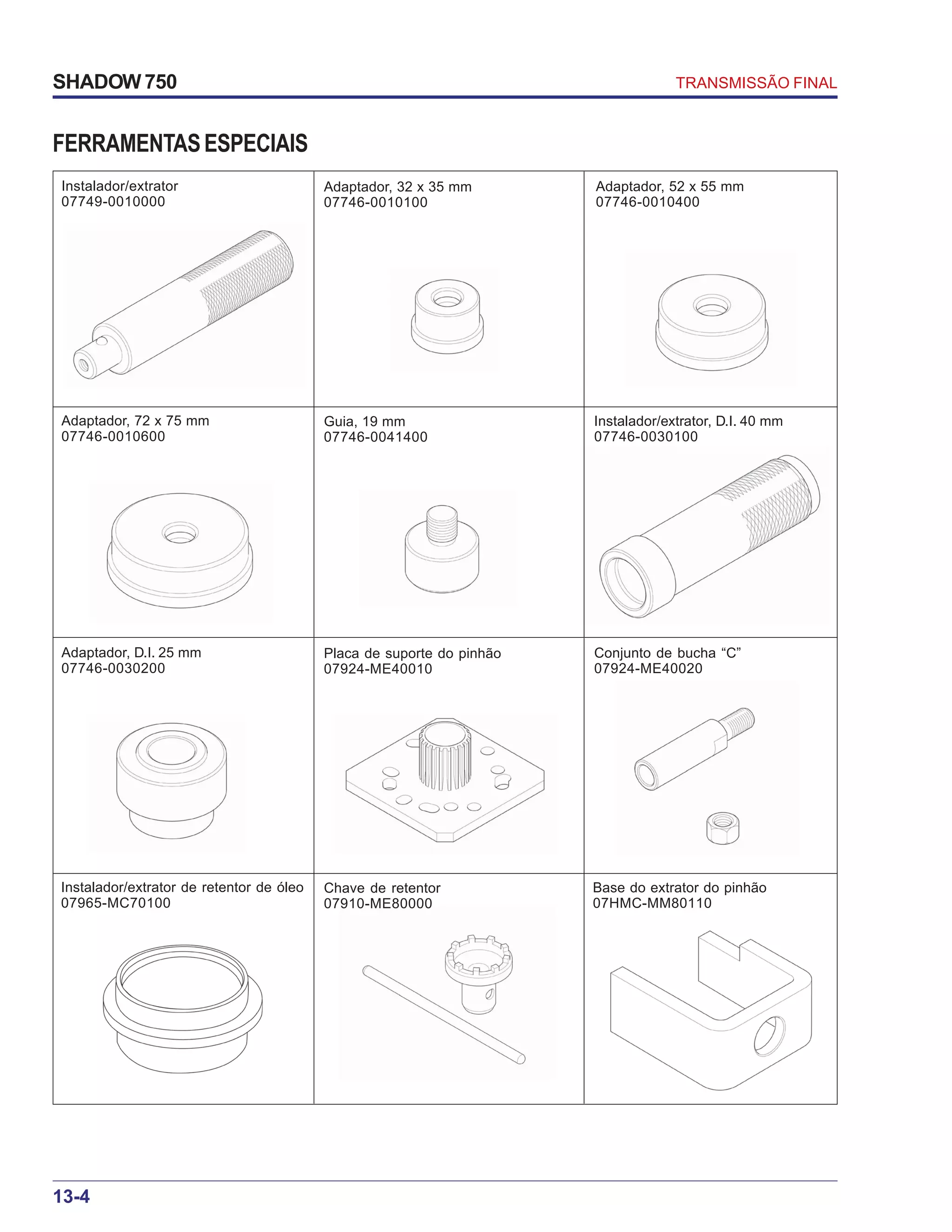 SHADOW 750

TRANSMISSÃO FINAL

FERRAMENTAS ESPECIAIS

| Instalador/extrator 07749-0010000 | Adaptador, 32 x 35 mm 07746-0010100 | Adaptador, 52 x 55 mm 07746-0010400 |
|---|---|---|
| Adaptador, 72 x 75 mm 07746-0010600 | Guia, 19 mm 07746-0041400 | Instalador/extrator, D.I. 40 mm 07746-0030100 |
| Adaptador, D.I. 25 mm 07746-0030200 | Placa de suporte do pinhão 07924-ME40010 | Conjunto de bucha “C” 07924-ME40020 |
| Instalador/extrator de retentor de óleo 07965-MC70100 | Chave de retentor 07910-ME80000 | Base do extrator do pinhão 07HMC-MM80110 |

13-4