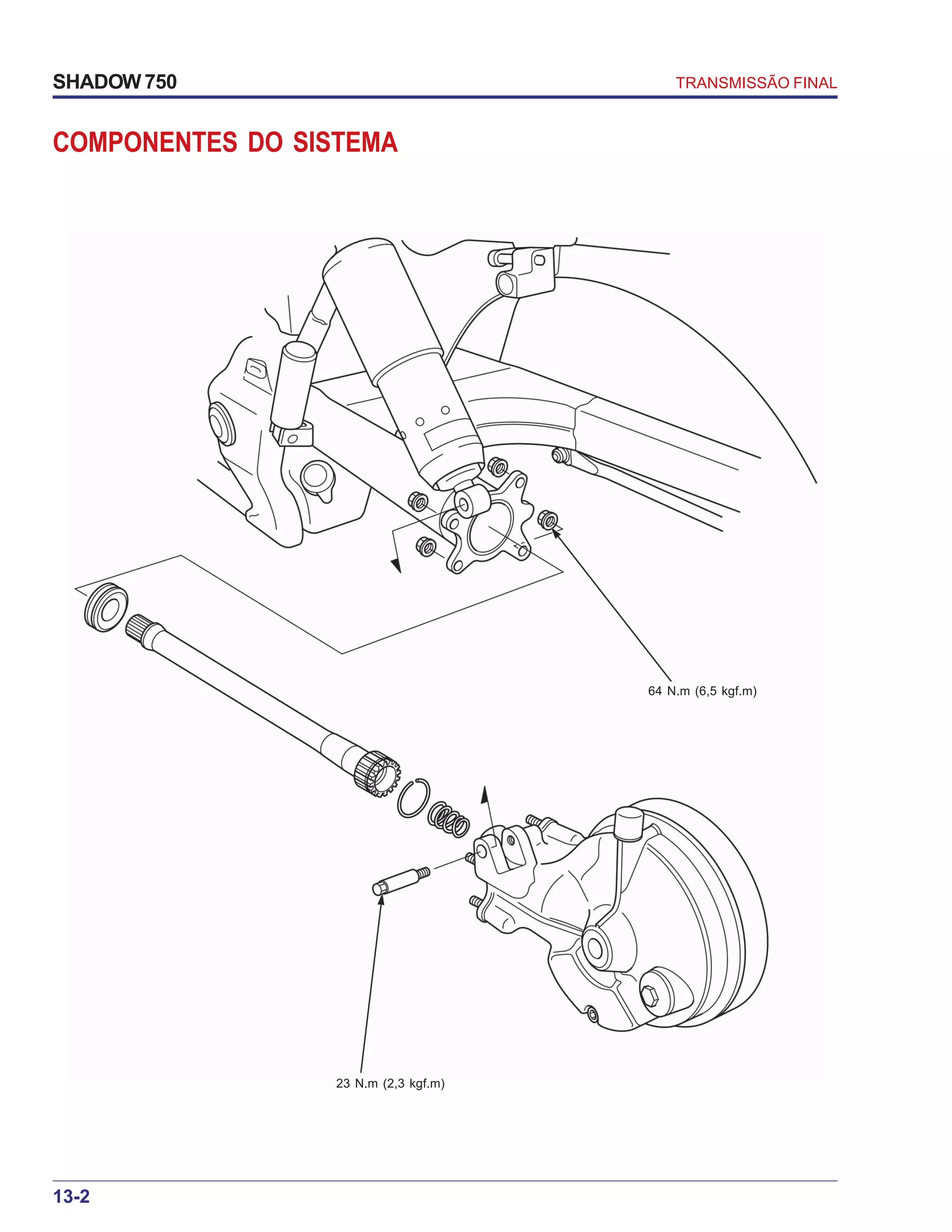 SHADOW 750

TRANSMISSÃO FINAL

COMPONENTES DO SISTEMA

64 N.m (6,5 kgf.m)

23 N.m (2,3 kgf.m)

13-2