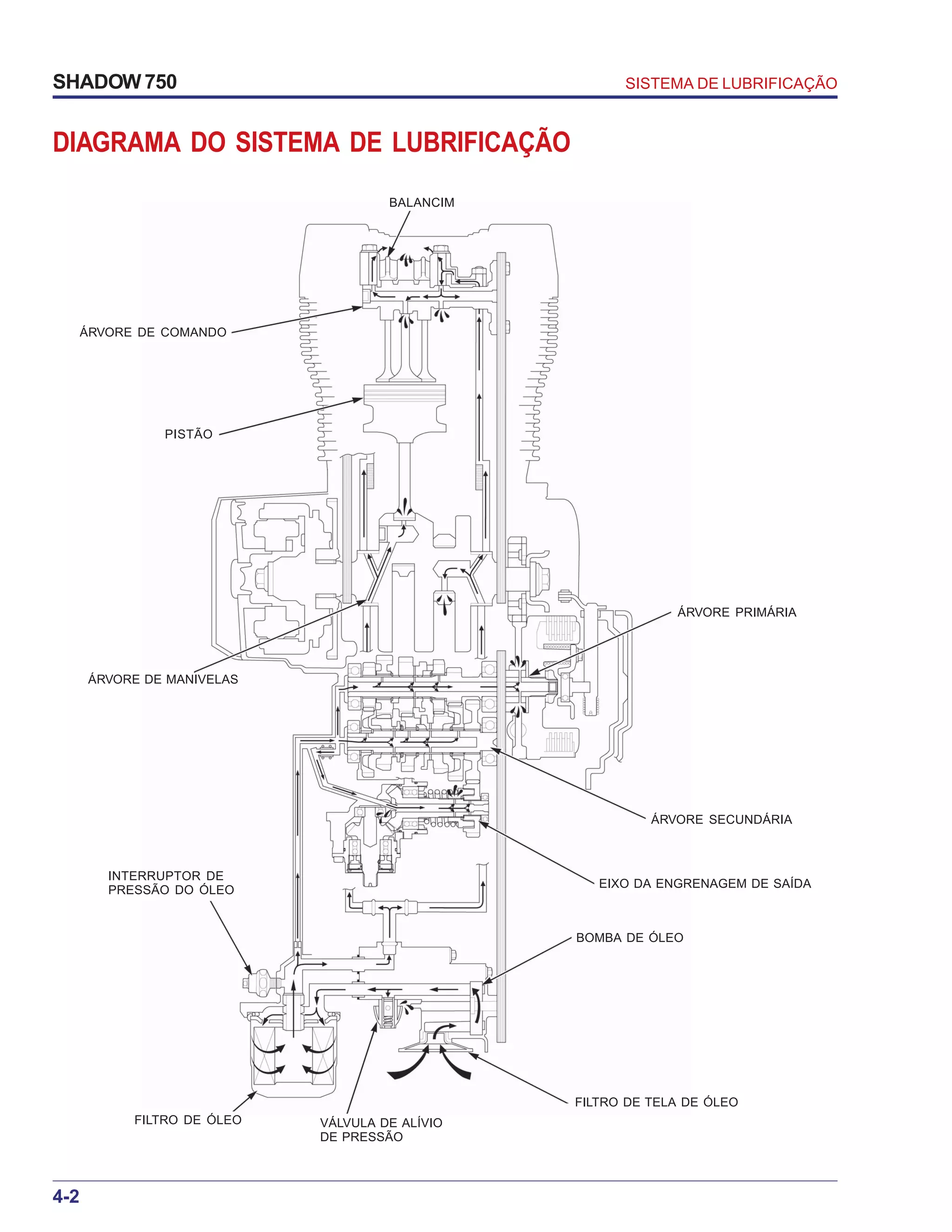 SHADOW 750

SISTEMA DE LUBRIFICAÇÃO

DIAGRAMA DO SISTEMA DE LUBRIFICAÇÃO

BALANCIM

ÁRVORE DE COMANDO

PISTÃO

ÁRVORE PRIMÁRIA

ÁRVORE DE MANIVELAS

ÁRVORE SECUNDÁRIA

INTERRUPTOR DE PRESSÃO DO ÓLEO

EIXO DA ENGRENAGEM DE SAÍDA

BOMBA DE ÓLEO

FILTRO DE TELA DE ÓLEO

FILTRO DE ÓLEO

VÁLVULA DE ALÍVIO DE PRESSÃO

4-2