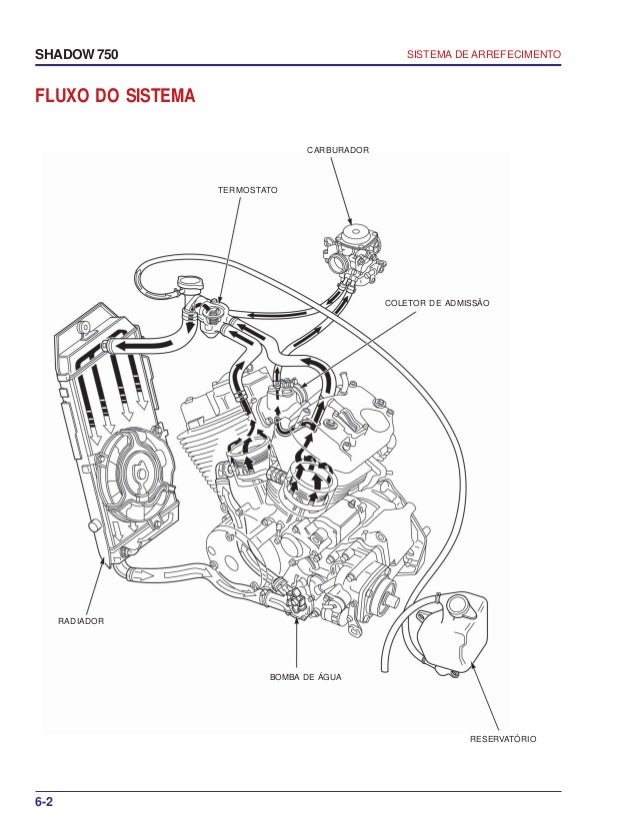 SHADOW 750

SISTEMA DE ARREFECIMENTO

FLUXO DO SISTEMA

CARBURADOR

TERMOSTATO

COLETOR DE ADMISSÃO

RADIADOR

BOMBA DE ÁGUA

RESERVATÓRIO

6-2