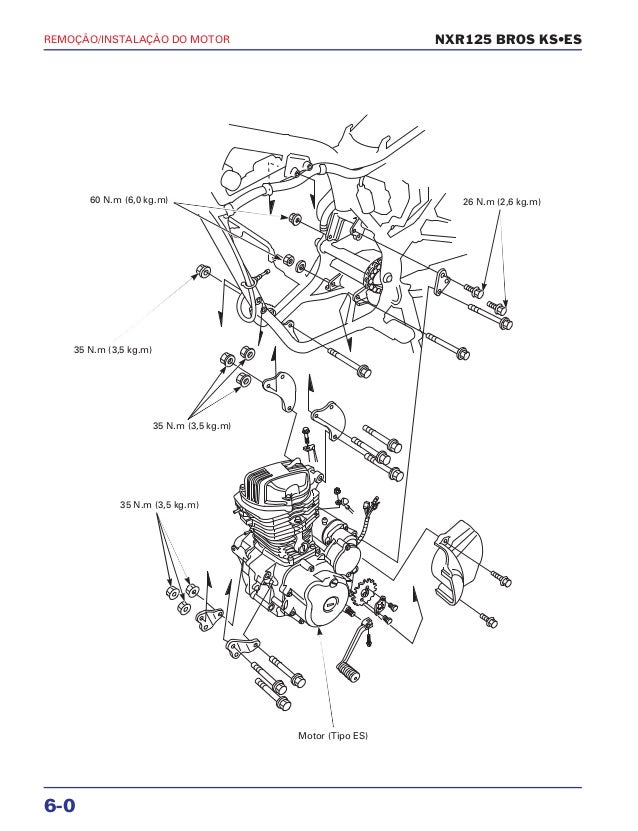 REMOÇÃO/INSTALAÇÃO DO MOTOR

NXR125 BROS KS•ES

60 N.m (6,0 kg.m)

26 N.m (2,6 kg.m)

35 N.m (3,5 kg.m)

35 N.m (3,5 kg.m)

35 N.m (3,5 kg.m)

Motor (Tipo ES)

6-0