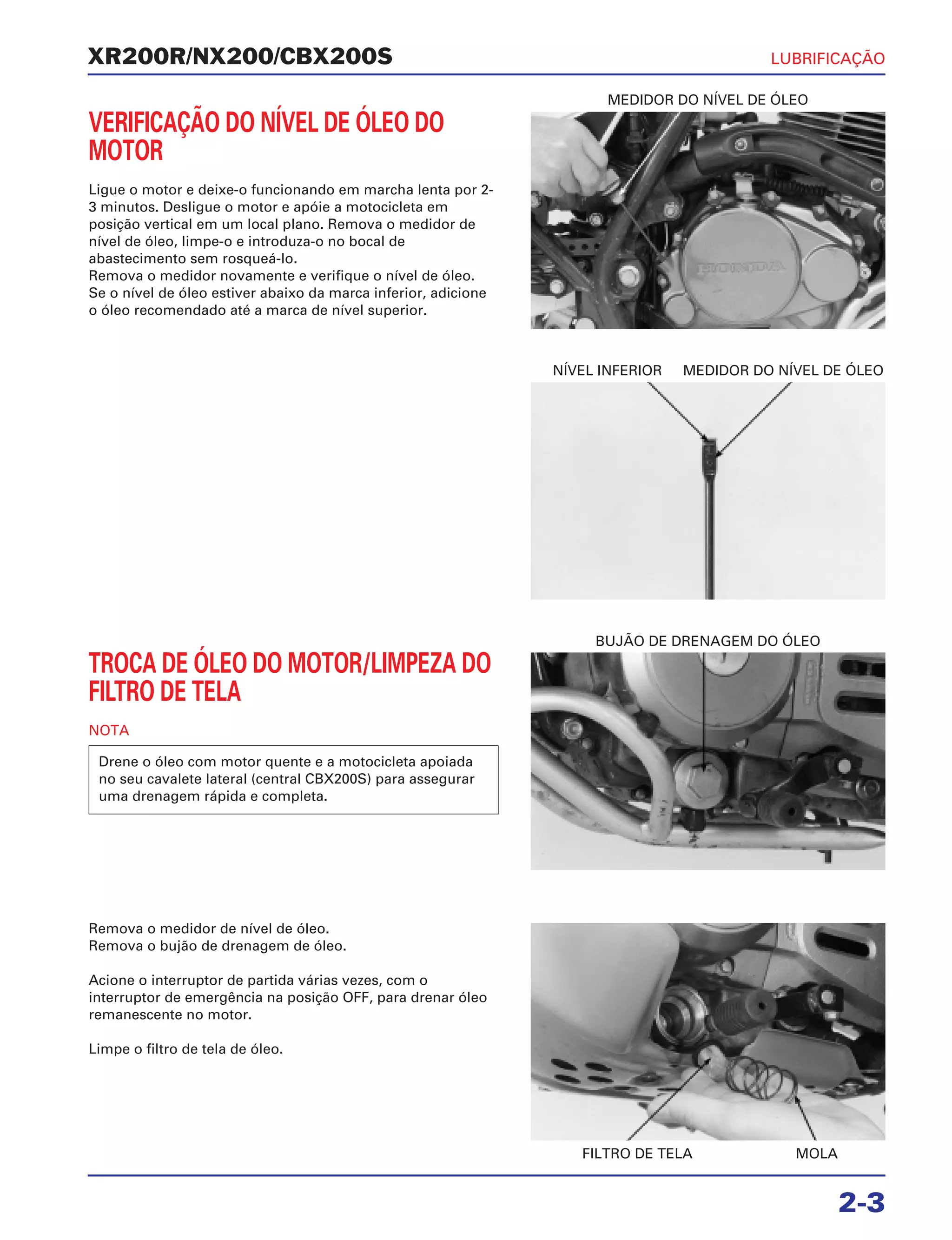 XR200R/NX200/CBX200S

LUBRIFICAÇÃO

VERIFICAÇÃO DO NÍVEL DE ÓLEO DO MOTOR

Ligue o motor e deixe-o funcionando em marcha lenta por 2-3 minutos. Desligue o motor e apóie a motocicleta em posição vertical em um local plano. Remova o medidor de nível de óleo, limpe-o e introduza-o no bocal de abastecimento sem rosqueá-lo.
Remova o medidor novamente e verifique o nível de óleo.
Se o nível de óleo estiver abaixo da marca inferior, adicione o óleo recomendado até a marca de nível superior.

MEDIDOR DO NÍVEL DE ÓLEO

HONDA

NÍVEL INFERIOR

MEDIDOR DO NÍVEL DE ÓLEO

TROCA DE ÓLEO DO MOTOR/LIMPEZA DO FILTRO DE TELA

NOTA

Drene o óleo com motor quente e a motocicleta apoiada no seu cavalete lateral (central CBX200S) para assegurar uma drenagem rápida e completa.

BUJÃO DE DRENAGEM DO ÓLEO

Remova o medidor de nível de óleo.
Remova o bujão de drenagem de óleo.

Acione o interruptor de partida várias vezes, com o interruptor de emergência na posição OFF, para drenar óleo remanescente no motor.

Limpe o filtro de tela de óleo.

FILTRO DE TELA

MOLA

2-3