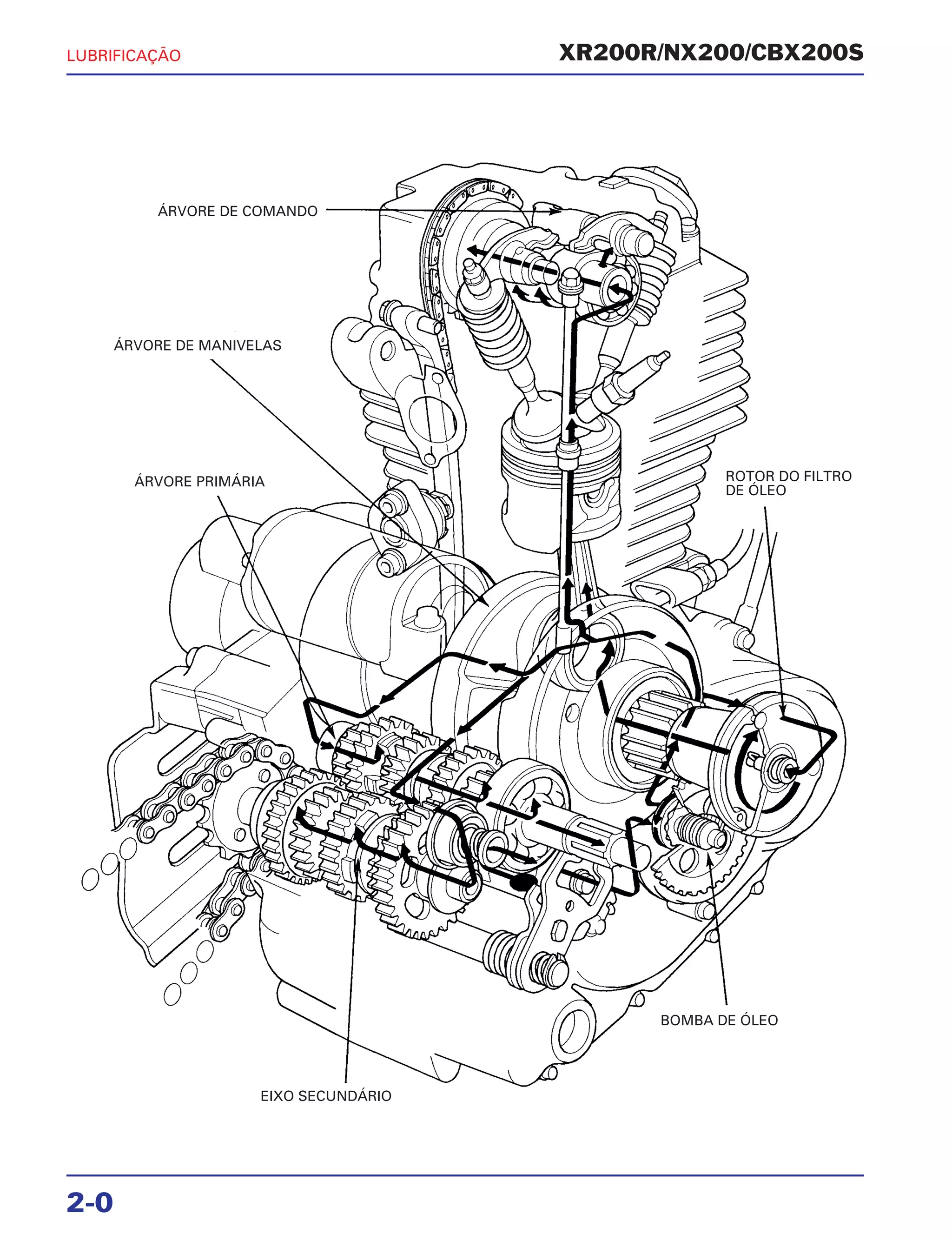 LUBRIFICAÇÃO

XR200R/NX200/CBX200S

ÁRVORE DE COMANDO

ÁRVORE DE MANIVELAS

ÁRVORE PRIMÁRIA

ROTOR DO FILTRO DE ÓLEO

BOMBA DE ÓLEO

EIXO SECUNDÁRIO

2-0