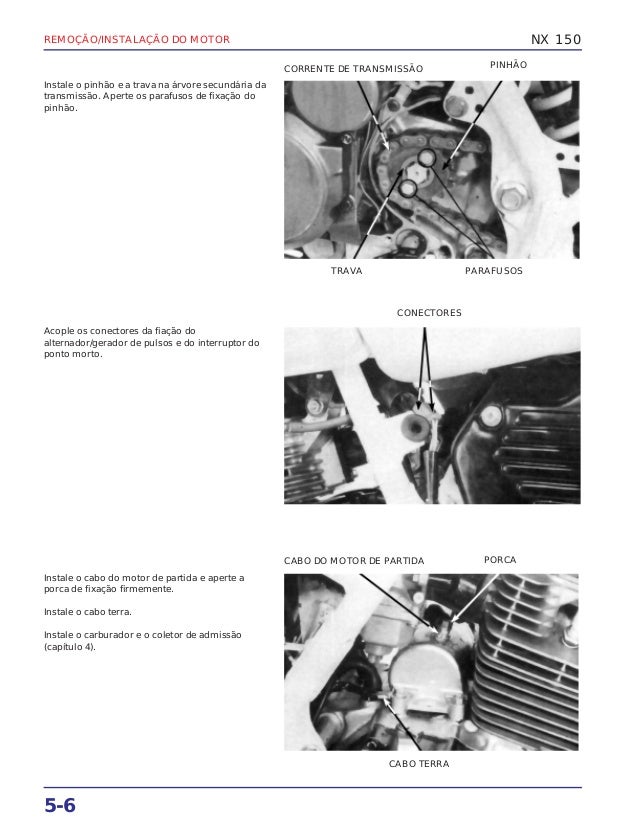 REMOÇÃO/INSTALAÇÃO DO MOTOR

NX 150

Instale o pinhão e a trava na árvore secundária da transmissão. Aperte os parafusos de fixação do pinhão.

CORRENTE DE TRANSMISSÃO

PINHÃO

TRAVA

PARAFUSOS

Acople os conectores da fiação do alternador/gerador de pulsos e do interruptor do ponto morto.

CONECTORES

Instale o cabo do motor de partida e aperte a porca de fixação firmemente.

Instale o cabo terra.

Instale o carburador e o coletor de admissão (capítulo 4).

CABO DO MOTOR DE PARTIDA

PORCA

CABO TERRA

5-6