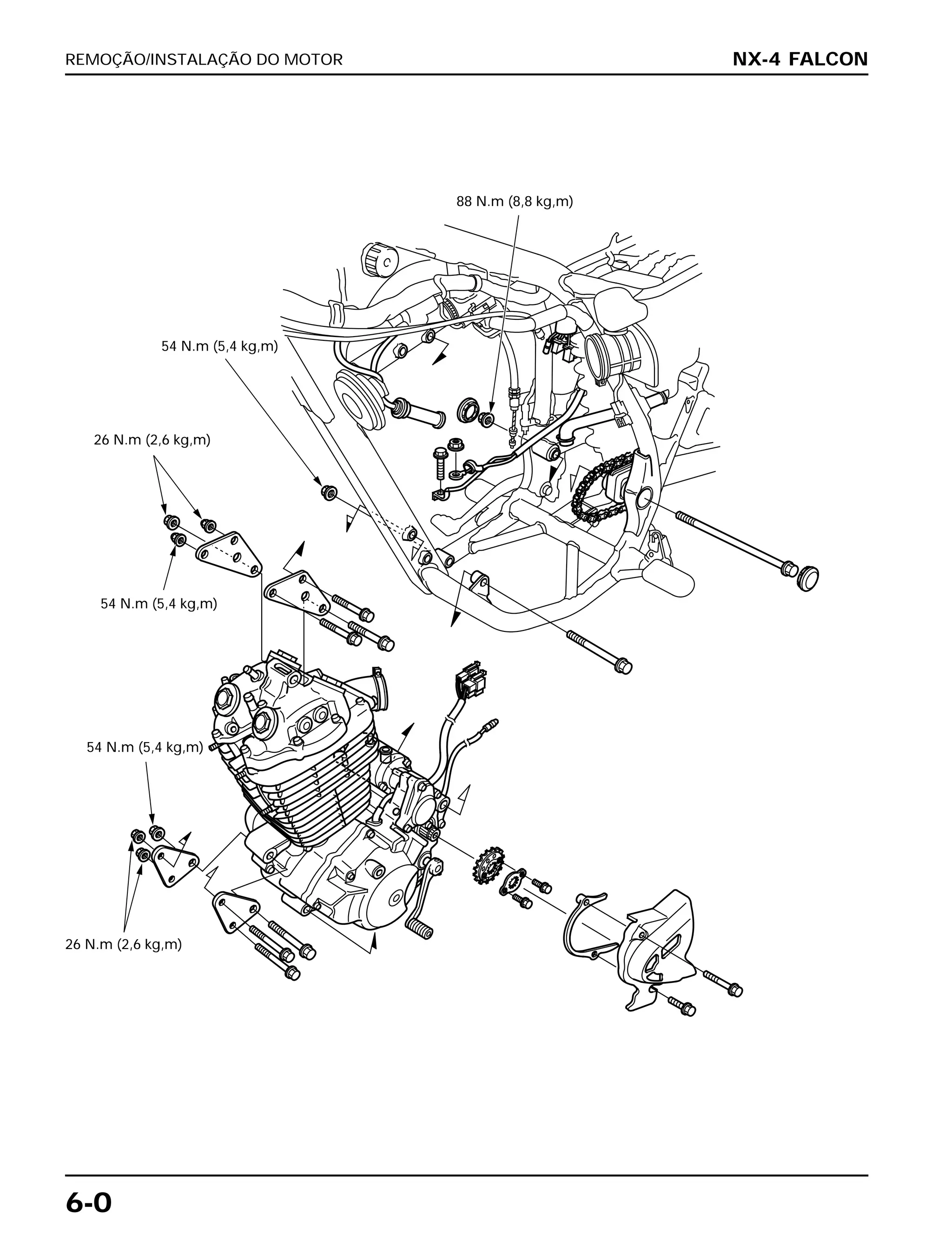 REMOÇÃO/INSTALAÇÃO DO MOTOR

NX-4 FALCON

88 N.m (8,8 kg,m)

54 N.m (5,4 kg,m)

26 N.m (2,6 kg,m)

54 N.m (5,4 kg,m)

54 N.m (5,4 kg,m)

26 N.m (2,6 kg,m)

6-0