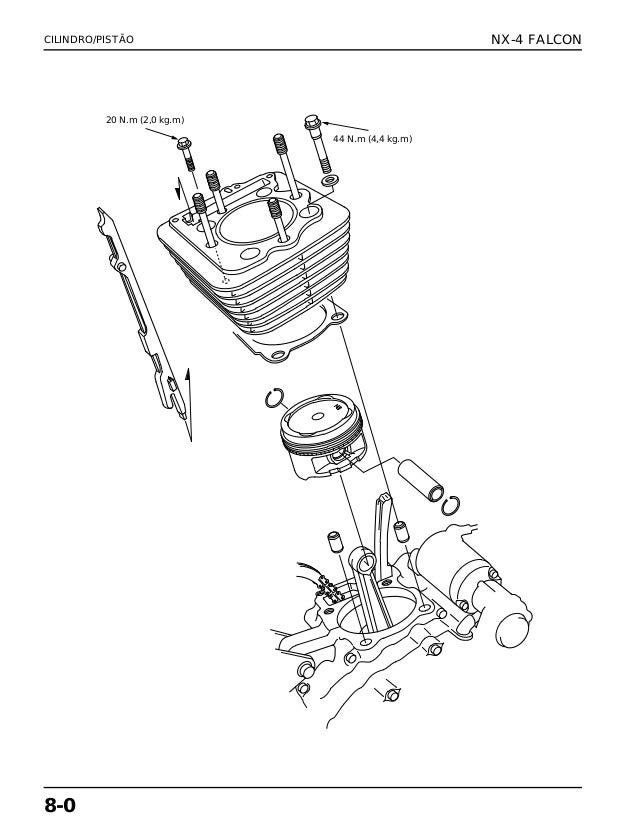 CILINDRO/PISTÃO

NX-4 FALCON

20 N.m (2,0 kg.m)

44 N.m (4,4 kg.m)

8-0