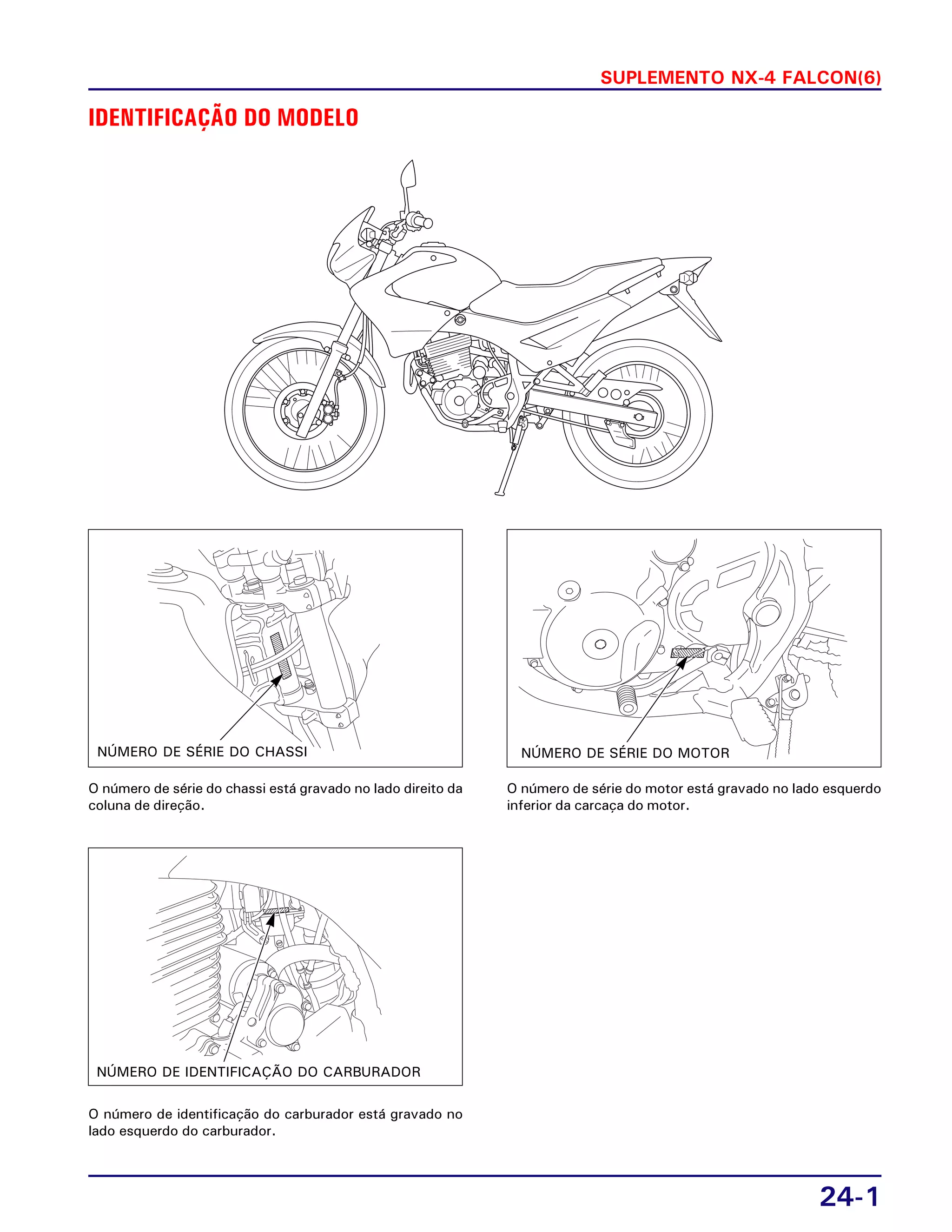 SUPLEMENTO NX-4 FALCON(6)

IDENTIFICAÇÃO DO MODELO

NÚMERO DE SÉRIE DO CHASSI

O número de série do chassi está gravado no lado direito da coluna de direção.

NÚMERO DE SÉRIE DO MOTOR

O número de série do motor está gravado no lado esquerdo inferior da carcaça do motor.

NÚMERO DE IDENTIFICAÇÃO DO CARBURADOR

O número de identificação do carburador está gravado no lado esquerdo do carburador.

24-1