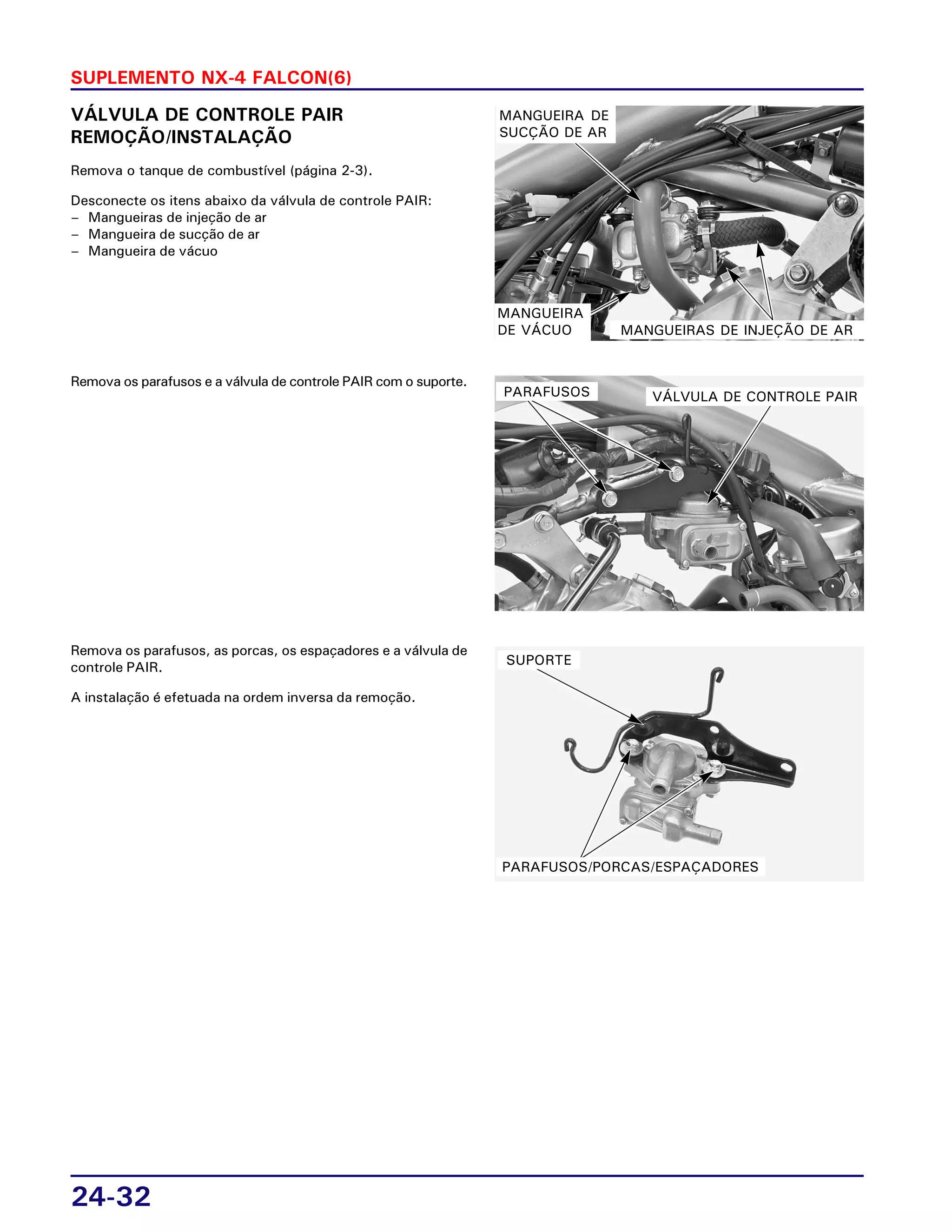 SUPLEMENTO NX-4 FALCON(6)

VÁLVULA DE CONTROLE PAIR
REMOÇÃO/INSTALAÇÃO

Remova o tanque de combustível (página 2-3).

Desconecte os itens abaixo da válvula de controle PAIR:
– Mangueiras de injeção de ar
– Mangueira de sucção de ar
– Mangueira de vácuo

MANGUEIRA DE SUCÇÃO DE AR

MANGUEIRA DE VÁCUO

MANGUEIRAS DE INJEÇÃO DE AR

Remova os parafusos e a válvula de controle PAIR com o suporte.

PARAFUSOS

VÁLVULA DE CONTROLE PAIR

Remova os parafusos, as porcas, os espaçadores e a válvula de controle PAIR.

A instalação é efetuada na ordem inversa da remoção.

SUPORTE

PARAFUSOS/PORCAS/ESPAÇADORES

24-32