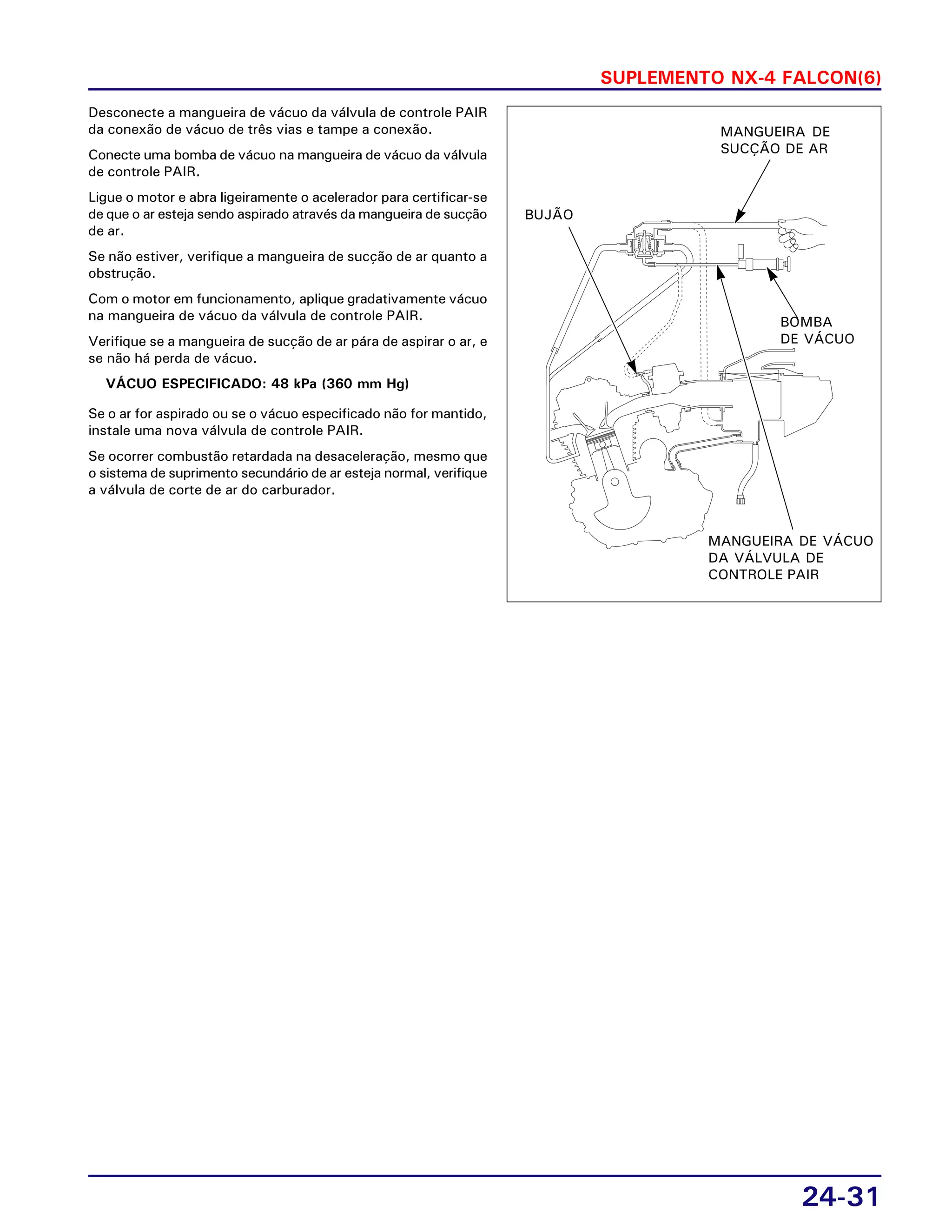 SUPLEMENTO NX-4 FALCON(6)

Desconecte a mangueira de vácuo da válvula de controle PAIR da conexão de vácuo de três vias e tampe a conexão.

Conecte uma bomba de vácuo na mangueira de vácuo da válvula de controle PAIR.

Ligue o motor e abra ligeiramente o acelerador para certificar-se de que o ar esteja sendo aspirado através da mangueira de sucção de ar.

Se não estiver, verifique a mangueira de sucção de ar quanto a obstrução.

Com o motor em funcionamento, aplique gradativamente vácuo na mangueira de vácuo da válvula de controle PAIR.

Verifique se a mangueira de sucção de ar pára de aspirar o ar, e se não há perda de vácuo.

VÁCUO ESPECIFICADO: 48 kPa (360 mm Hg)

Se o ar for aspirado ou se o vácuo especificado não for mantido, instale uma nova válvula de controle PAIR.

Se ocorrer combustão retardada na desaceleração, mesmo que o sistema de suprimento secundário de ar esteja normal, verifique a válvula de corte de ar do carburador.

MANGUEIRA DE SUCÇÃO DE AR

BUJÃO

BOMBA DE VÁCUO

MANGUEIRA DE VÁCUO DA VÁLVULA DE CONTROLE PAIR

24-31