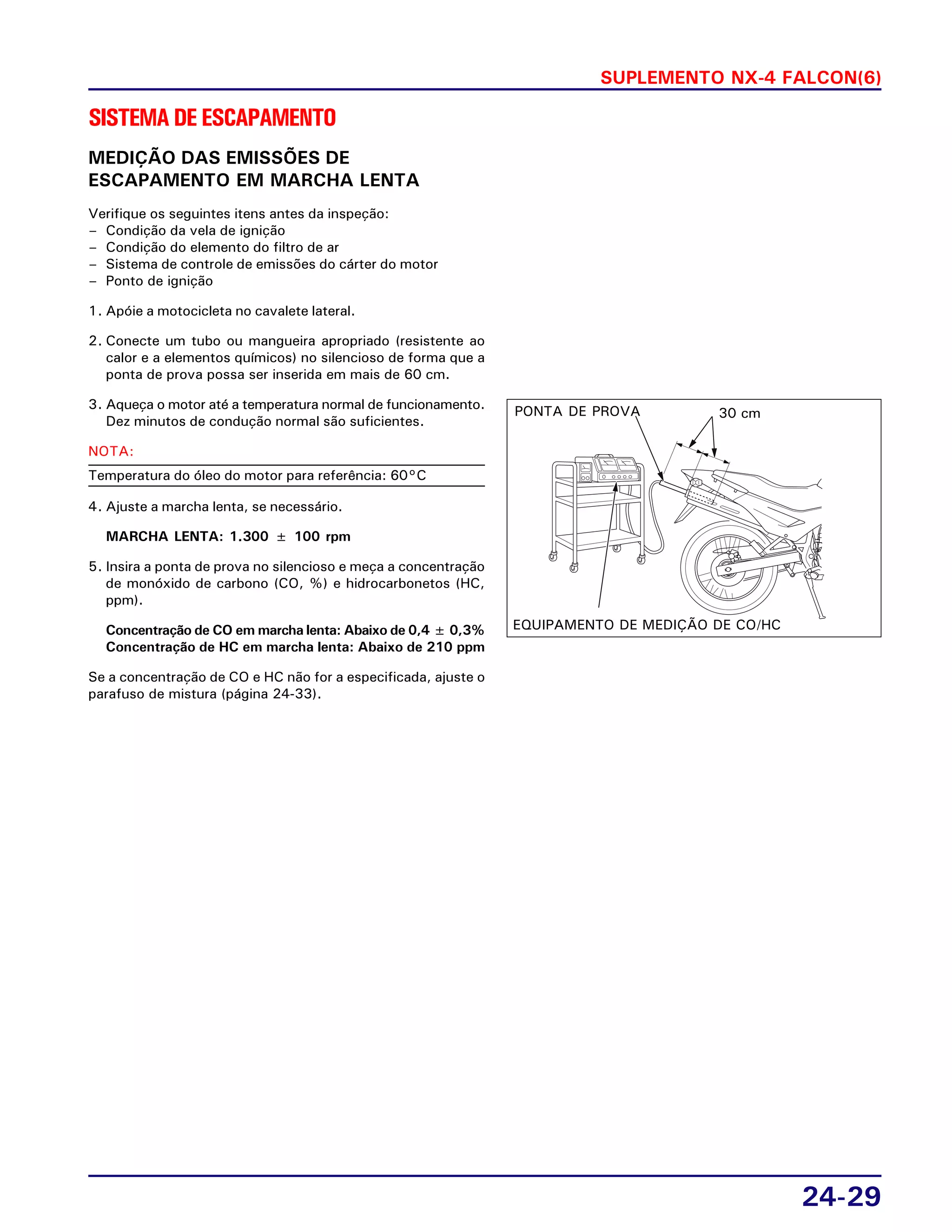 SUPLEMENTO NX-4 FALCON(6)

SISTEMA DE ESCAPAMENTO

MEDIÇÃO DAS EMISSÕES DE ESCAPAMENTO EM MARCHA LENTA

Verifique os seguintes itens antes da inspeção:
– Condição da vela de ignição
– Condição do elemento do filtro de ar
– Sistema de controle de emissões do cárter do motor
– Ponto de ignição

1. Apóie a motocicleta no cavalete lateral.

2. Conecte um tubo ou mangueira apropriado (resistente ao calor e a elementos químicos) no silencioso de forma que a ponta de prova possa ser inserida em mais de 60 cm.

3. Aqueça o motor até a temperatura normal de funcionamento. Dez minutos de condução normal são suficientes.

NOTA:

Temperatura do óleo do motor para referência: 60°C

4. Ajuste a marcha lenta, se necessário.

MARCHA LENTA: 1.300 ± 100 rpm

5. Insira a ponta de prova no silencioso e meça a concentração de monóxido de carbono (CO, %) e hidrocarbonetos (HC, ppm).

Concentração de CO em marcha lenta: Abaixo de 0,4 ± 0,3%
Concentração de HC em marcha lenta: Abaixo de 210 ppm

Se a concentração de CO e HC não for a especificada, ajuste o parafuso de mistura (página 24-33).

PONTA DE PROVA
30 cm
EQUIPAMENTO DE MEDIÇÃO DE CO/HC

24-29