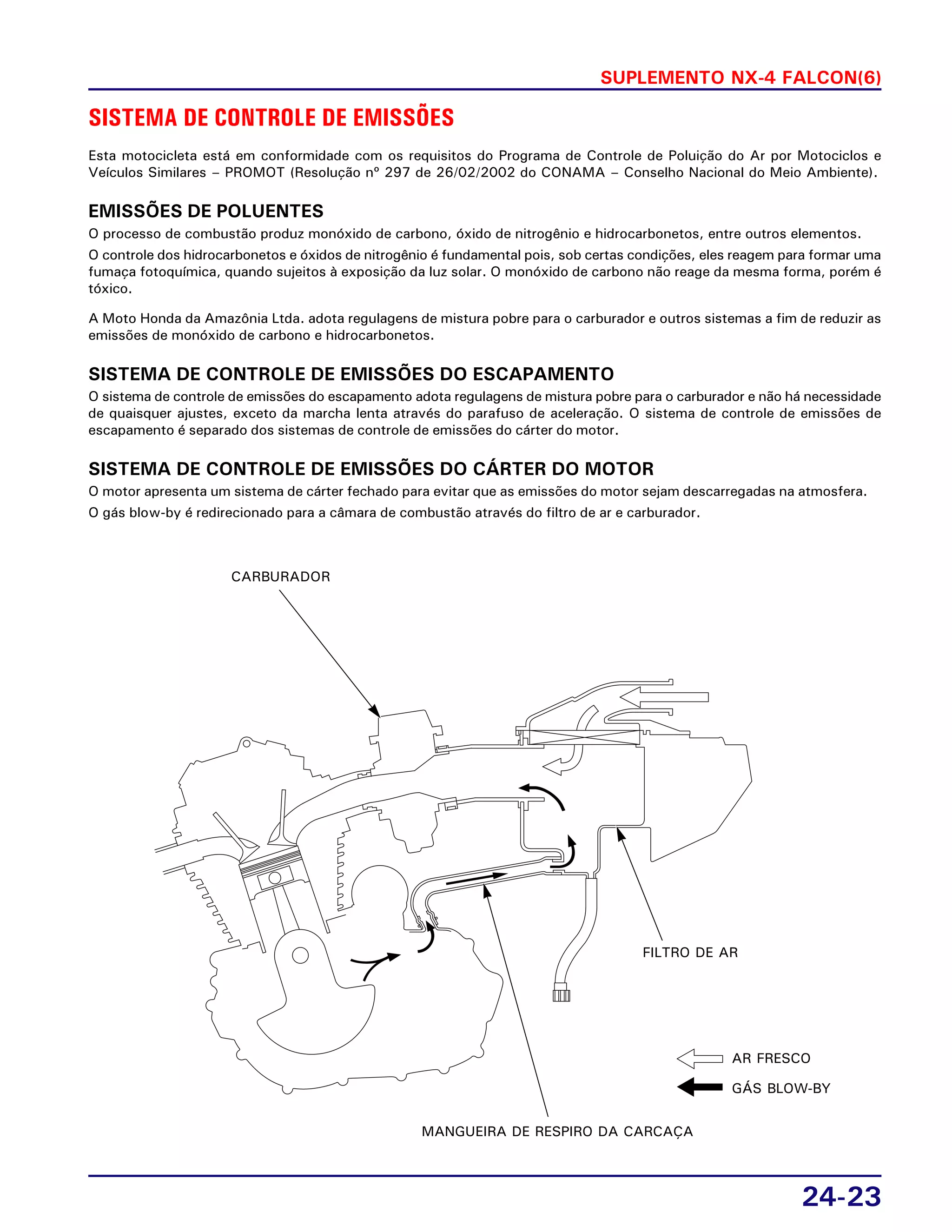 SUPLEMENTO NX-4 FALCON(6)

SISTEMA DE CONTROLE DE EMISSÕES

Esta motocicleta está em conformidade com os requisitos do Programa de Controle de Poluição do Ar por Motociclos e Veículos Similares – PROMOT (Resolução nº 297 de 26/02/2002 do CONAMA – Conselho Nacional do Meio Ambiente).

EMISSÕES DE POLUENTES

O processo de combustão produz monóxido de carbono, óxido de nitrogênio e hidrocarbonetos, entre outros elementos.

O controle dos hidrocarbonetos e óxidos de nitrogênio é fundamental pois, sob certas condições, eles reagem para formar uma fumaça fotoquímica, quando sujeitos à exposição da luz solar. O monóxido de carbono não reage da mesma forma, porém é tóxico.

A Moto Honda da Amazônia Ltda. adota regulagens de mistura pobre para o carburador e outros sistemas a fim de reduzir as emissões de monóxido de carbono e hidrocarbonetos.

SISTEMA DE CONTROLE DE EMISSÕES DO ESCAPAMENTO

O sistema de controle de emissões do escapamento adota regulagens de mistura pobre para o carburador e não há necessidade de quaisquer ajustes, exceto da marcha lenta através do parafuso de aceleração. O sistema de controle de emissões de escapamento é separado dos sistemas de controle de emissões do cárter do motor.

SISTEMA DE CONTROLE DE EMISSÕES DO CÁRTER DO MOTOR

O motor apresenta um sistema de cárter fechado para evitar que as emissões do motor sejam descarregadas na atmosfera.

O gás blow-by é redirecionado para a câmara de combustão através do filtro de ar e carburador.

CARBURADOR

FILTRO DE AR

AR FRESCO

GÁS BLOW-BY

MANGUEIRA DE RESPIRO DA CARCAÇA

24-23