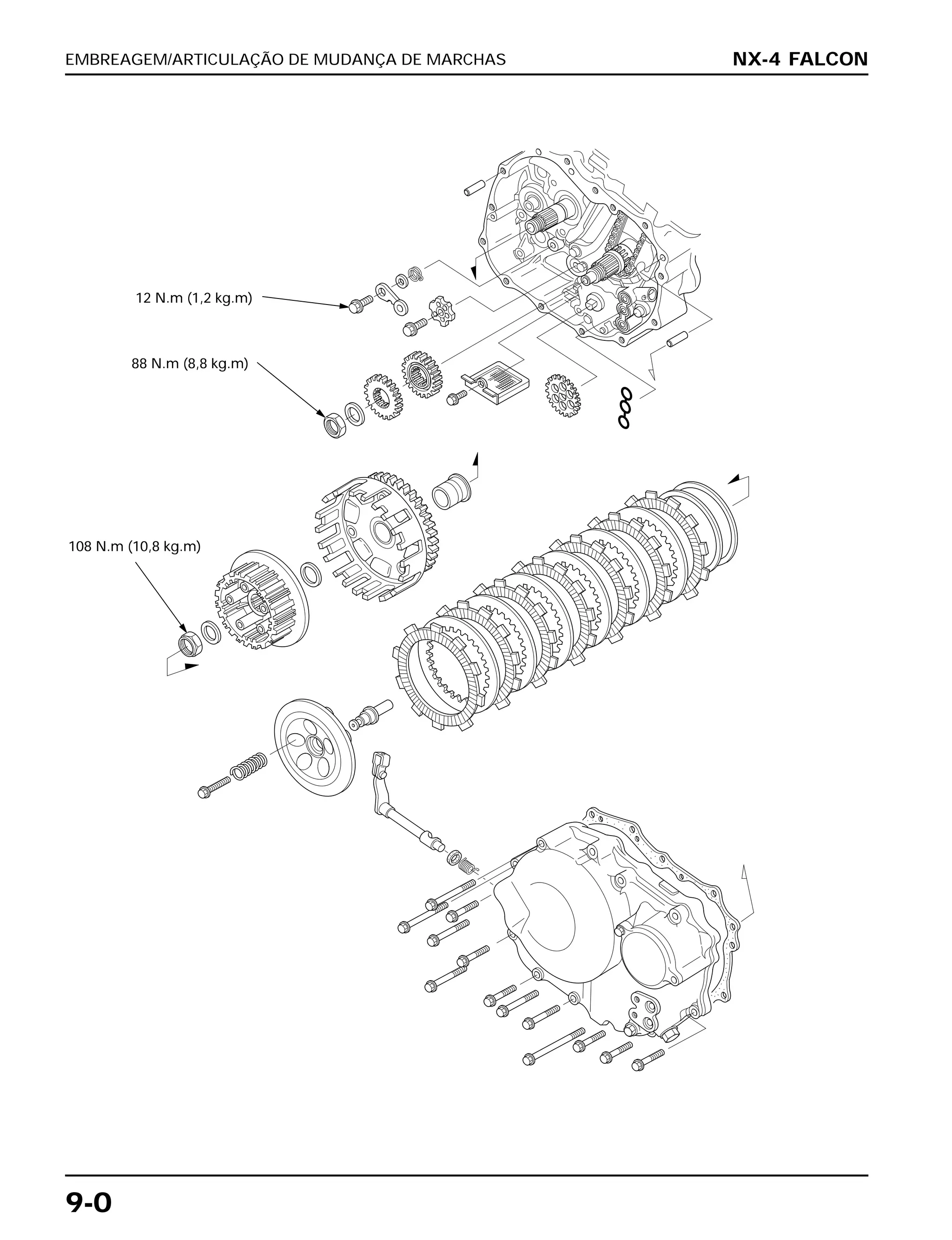 EMBREAGEM/ARTICULAÇÃO DE MUDANÇA DE MARCHAS

NX-4 FALCON

12 N.m (1,2 kg.m)

88 N.m (8,8 kg.m)

108 N.m (10,8 kg.m)

9-0