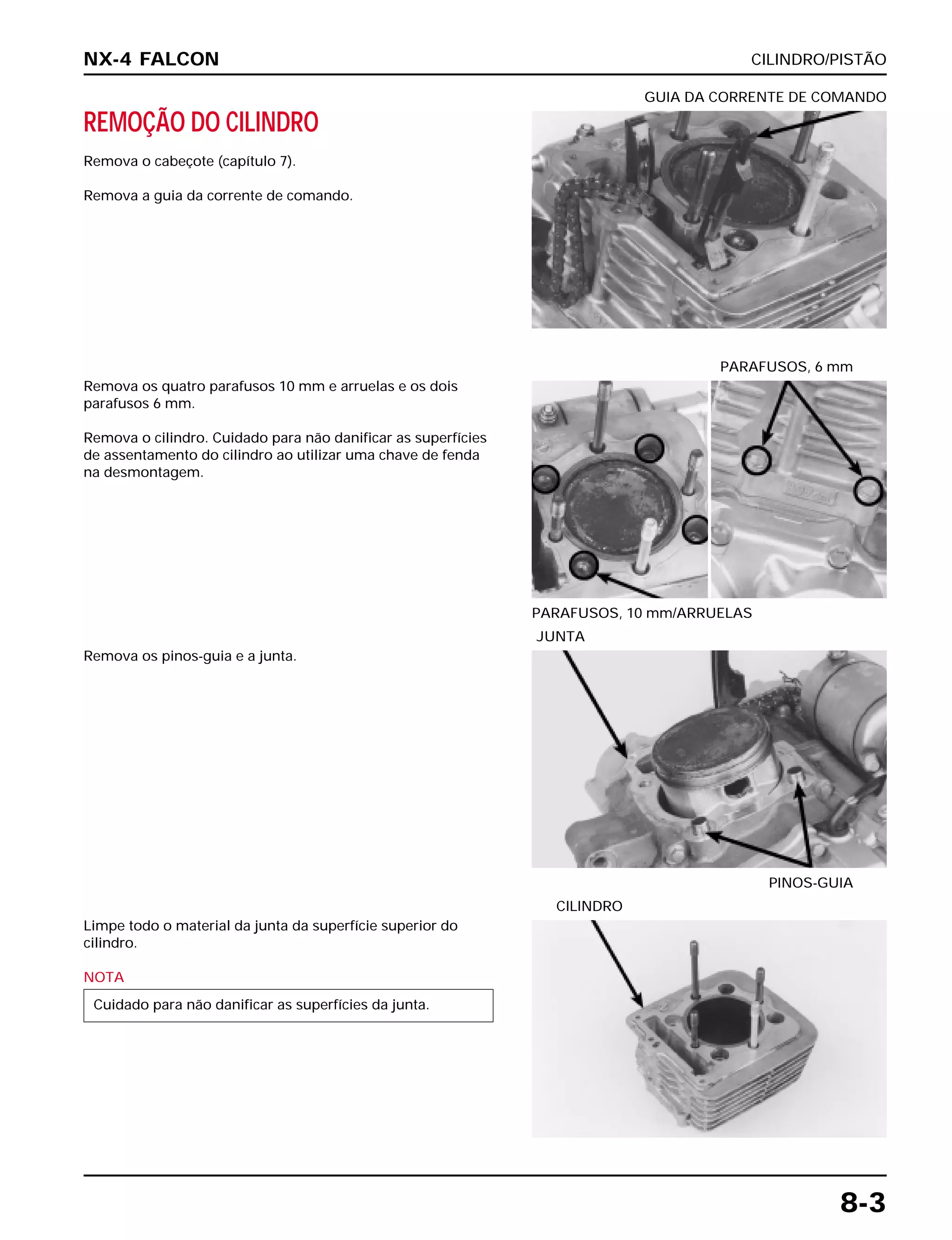 NX-4 FALCON

CILINDRO/PISTÃO

REMOÇÃO DO CILINDRO

Remova o cabeçote (capítulo 7).

Remova a guia da corrente de comando.

GUIA DA CORRENTE DE COMANDO

Remova os quatro parafusos 10 mm e arruelas e os dois parafusos 6 mm.

Remova o cilindro. Cuidado para não danificar as superfícies de assentamento do cilindro ao utilizar uma chave de fenda na desmontagem.

PARAFUSOS, 6 mm

PARAFUSOS, 10 mm/ARRUELAS

Remova os pinos-guia e a junta.

JUNTA

PINOS-GUIA

Limpe todo o material da junta da superfície superior do cilindro.

NOTA

Cuidado para não danificar as superfícies da junta.

CILINDRO

8-3