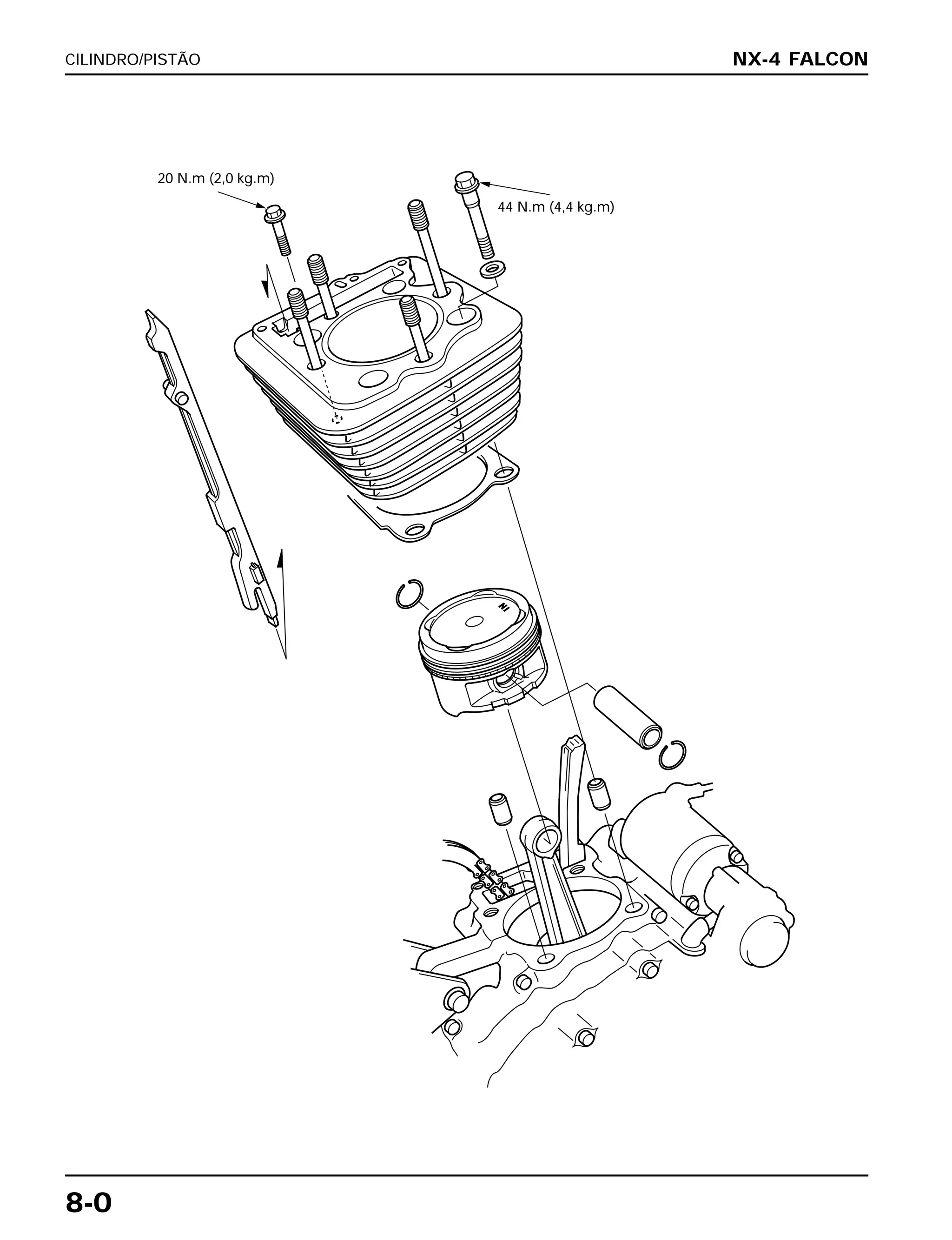 CILINDRO/PISTÃO

NX-4 FALCON

20 N.m (2,0 kg.m)

44 N.m (4,4 kg.m)

IN

8-0