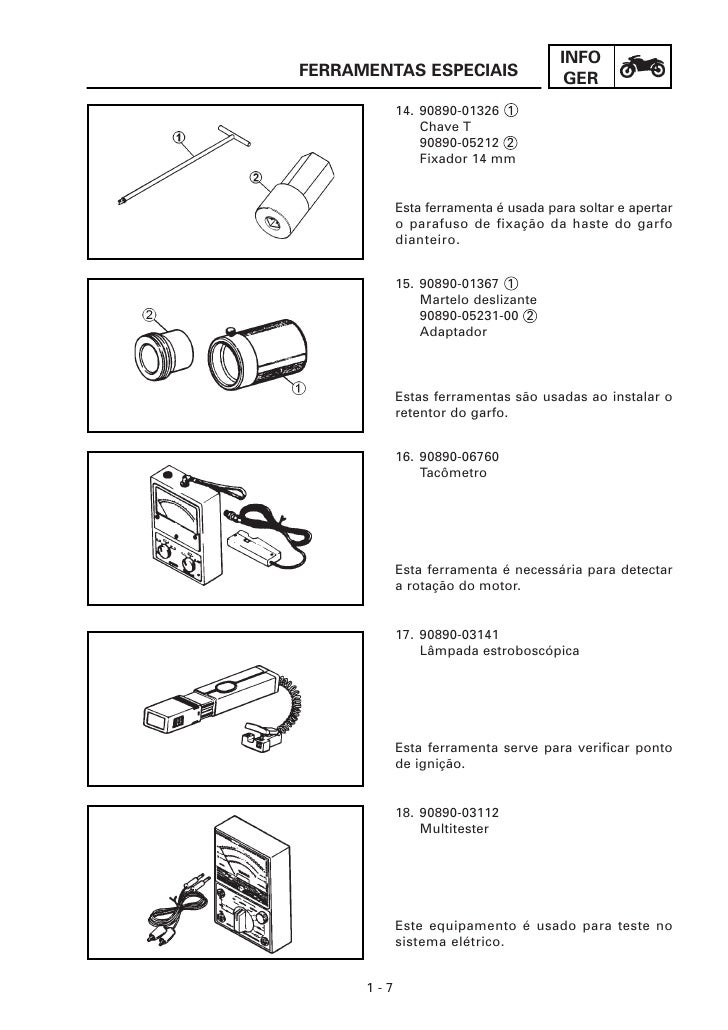 FERRAMENTAS ESPECIAIS

INFO GER

①

②

14. 90890-01326 ①
Chave T
90890-05212 ②
Fixador 14 mm

Esta ferramenta é usada para soltar e apertar o parafuso de fixação da haste do garfo dianteiro.

②

①

15. 90890-01367 ①
Martelo deslizante
90890-05231-00 ②
Adaptador

Estas ferramentas são usadas ao instalar o retentor do garfo.

16. 90890-06760
Tacômetro

Esta ferramenta é necessária para detectar a rotação do motor.

17. 90890-03141
Lâmpada estroboscópica

Esta ferramenta serve para verificar ponto de ignição.

18. 90890-03112
Multitester

Este equipamento é usado para teste no sistema elétrico.

1 - 7