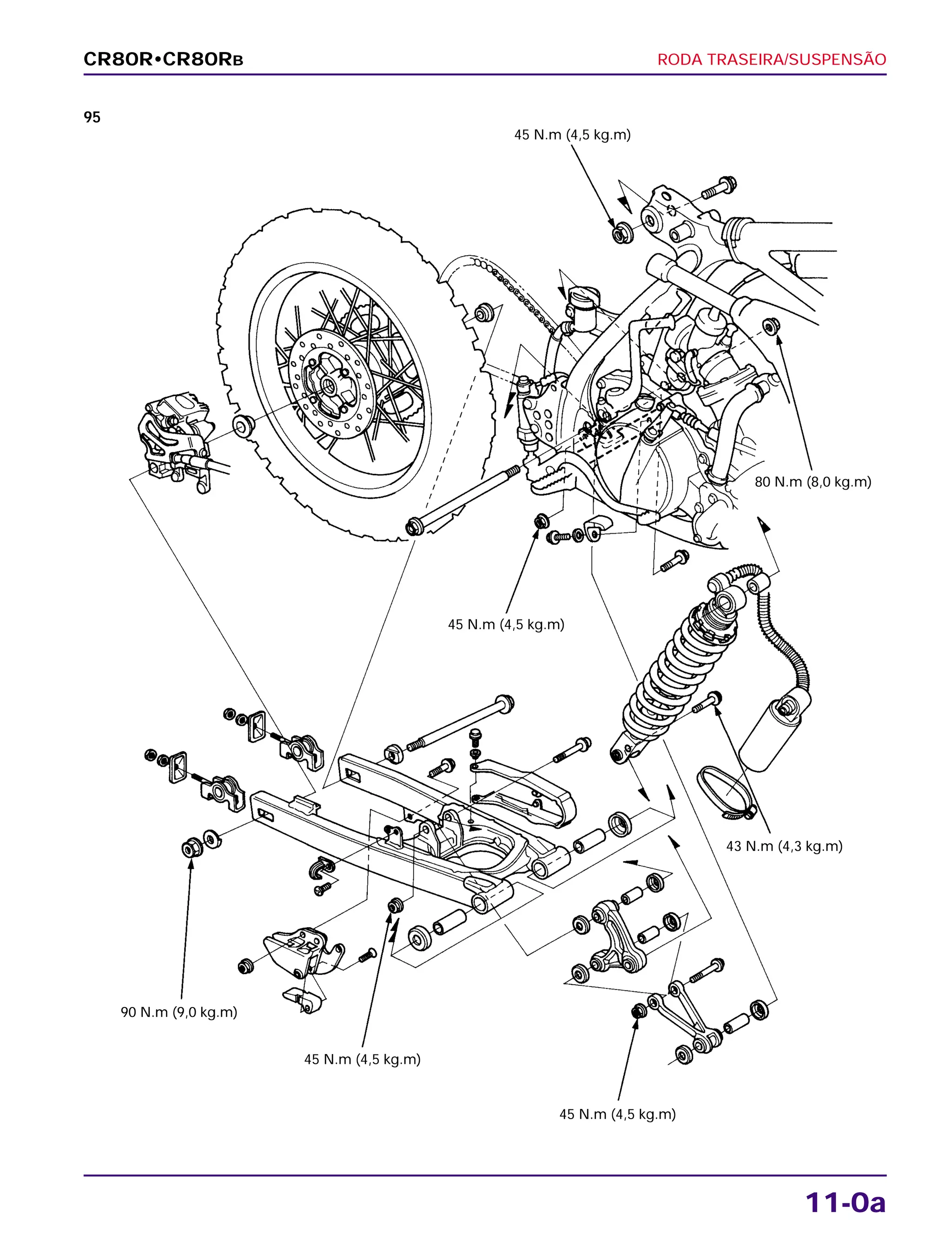 CR80R•CR80RB

RODA TRASEIRA/SUSPENSÃO

95

45 N.m (4,5 kg.m)

80 N.m (8,0 kg.m)

45 N.m (4,5 kg.m)

43 N.m (4,3 kg.m)

90 N.m (9,0 kg.m)

45 N.m (4,5 kg.m)

45 N.m (4,5 kg.m)

11-0a