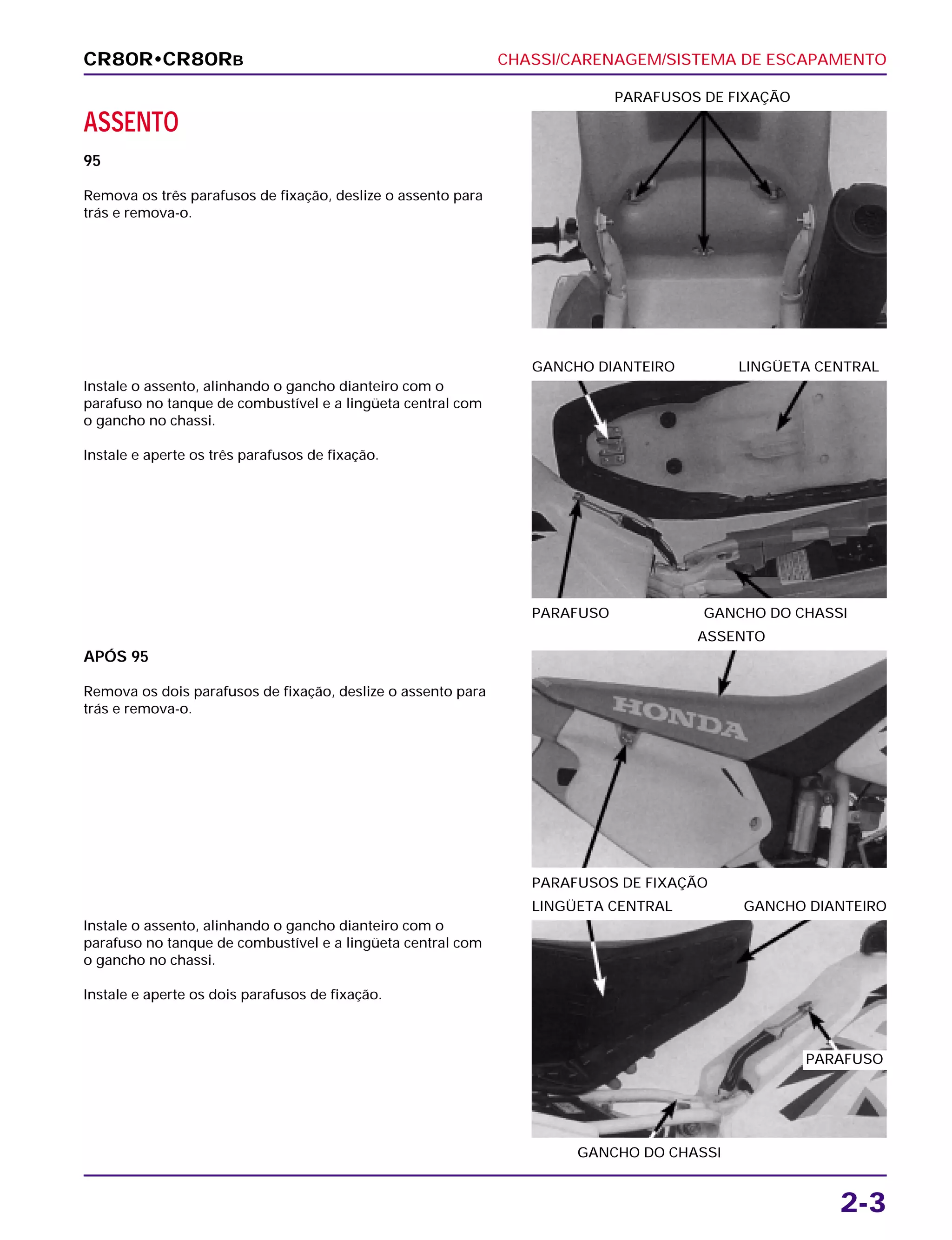 CR80R•CR80RB

CHASSI/CARENAGEM/SISTEMA DE ESCAPAMENTO

ASSENTO

95

Remova os três parafusos de fixação, deslize o assento para trás e remova-o.

PARAFUSOS DE FIXAÇÃO

Instale o assento, alinhando o gancho dianteiro com o parafuso no tanque de combustível e a lingüeta central com o gancho no chassi.

Instale e aperte os três parafusos de fixação.

GANCHO DIANTEIRO

LINGÜETA CENTRAL

PARAFUSO

GANCHO DO CHASSI

APÓS 95

Remova os dois parafusos de fixação, deslize o assento para trás e remova-o.

ASSENTO

HONDA

PARAFUSOS DE FIXAÇÃO

Instale o assento, alinhando o gancho dianteiro com o parafuso no tanque de combustível e a lingüeta central com o gancho no chassi.

Instale e aperte os dois parafusos de fixação.

LINGÜETA CENTRAL

GANCHO DIANTEIRO

PARAFUSO

GANCHO DO CHASSI

2-3