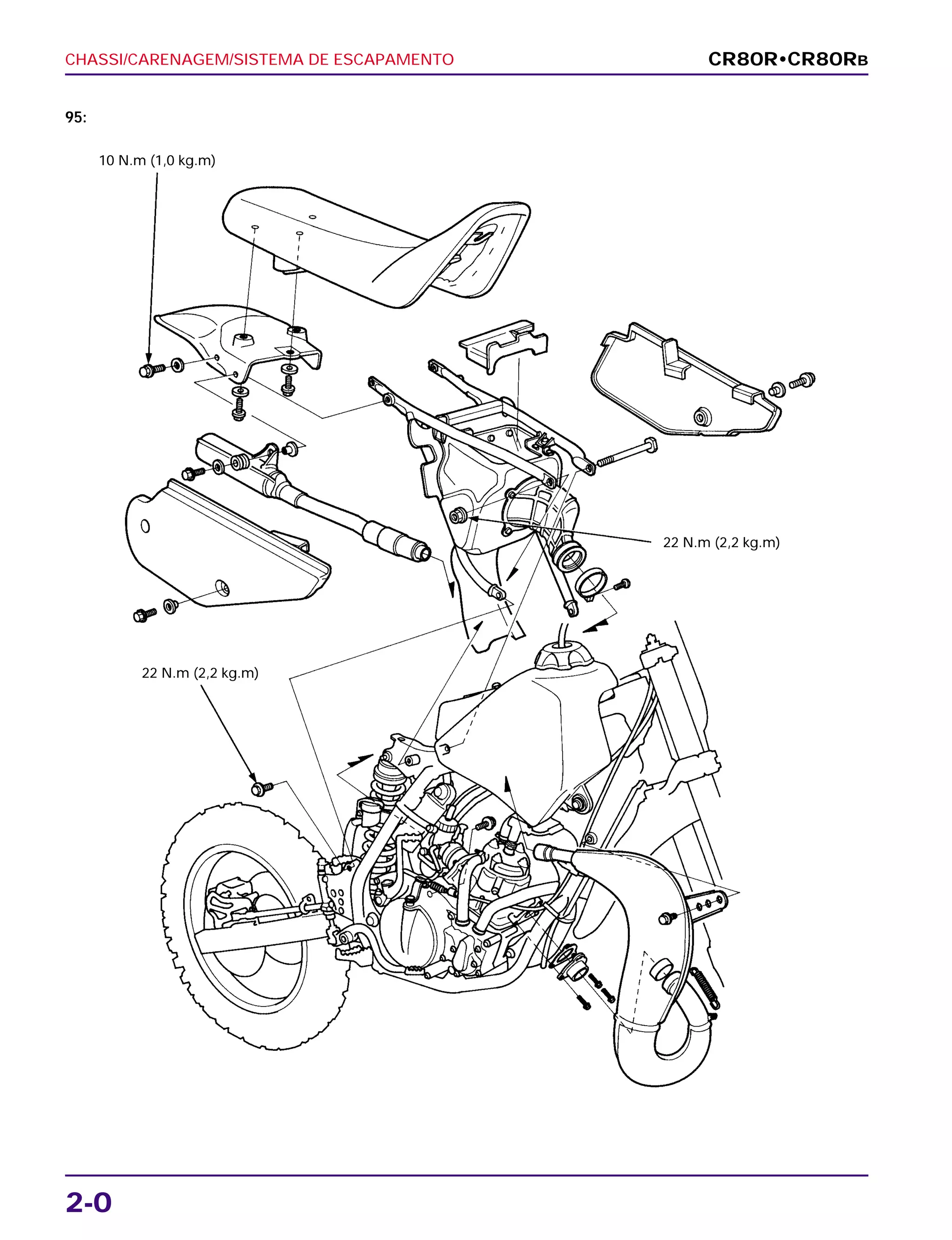 CHASSI/CARENAGEM/SISTEMA DE ESCAPAMENTO

CR80R•CR80RB

95:

10 N.m (1,0 kg.m)

22 N.m (2,2 kg.m)

22 N.m (2,2 kg.m)

2-0