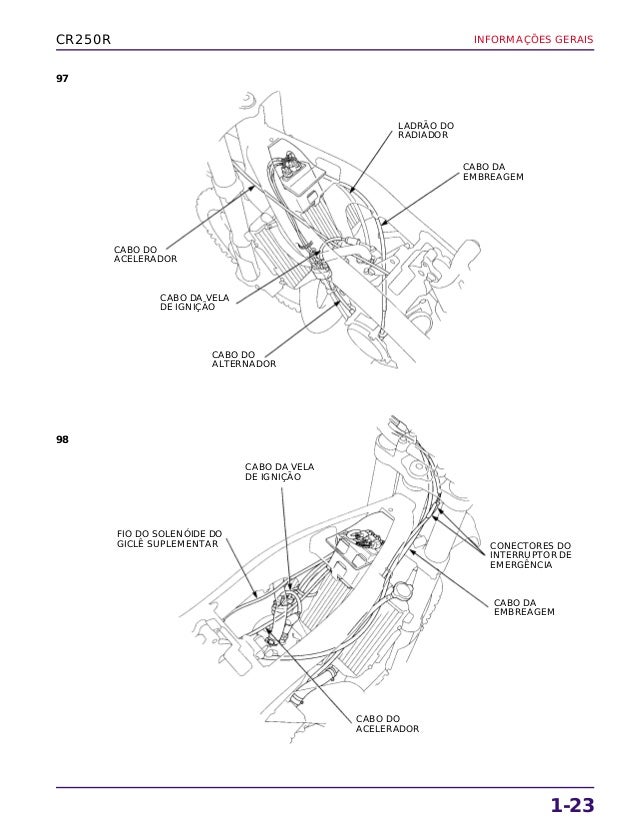 CR250R

INFORMAÇÕES GERAIS

97

LADRÃO DO RADIADOR

CABO DA EMBREAGEM

CABO DO ACELERADOR

CABO DA VELA DE IGNIÇÃO

CABO DO ALTERNADOR

98

CABO DA VELA DE IGNIÇÃO

FIO DO SOLENÓIDE DO GICLÊ SUPLEMENTAR

CONECTORES DO INTERRUPTOR DE EMERGÊNCIA

CABO DA EMBREAGEM

CABO DO ACELERADOR

1-23